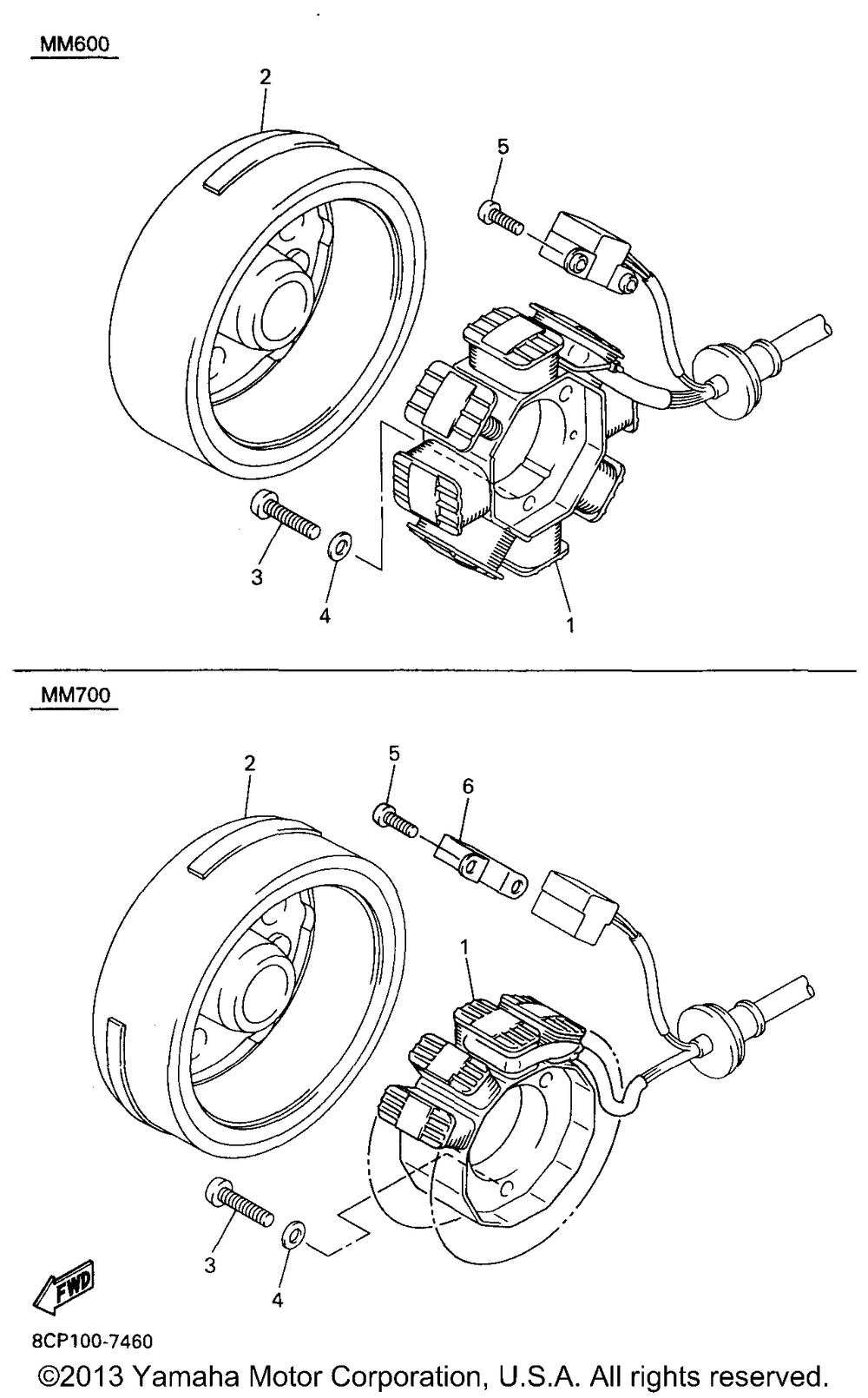 MM600

2

5

3

4

1

MM700

2

5

6

1

3

4

FWD

8CP100-7460

©2013 Yamaha Motor Corporation, U.S.A. All rights reserved.