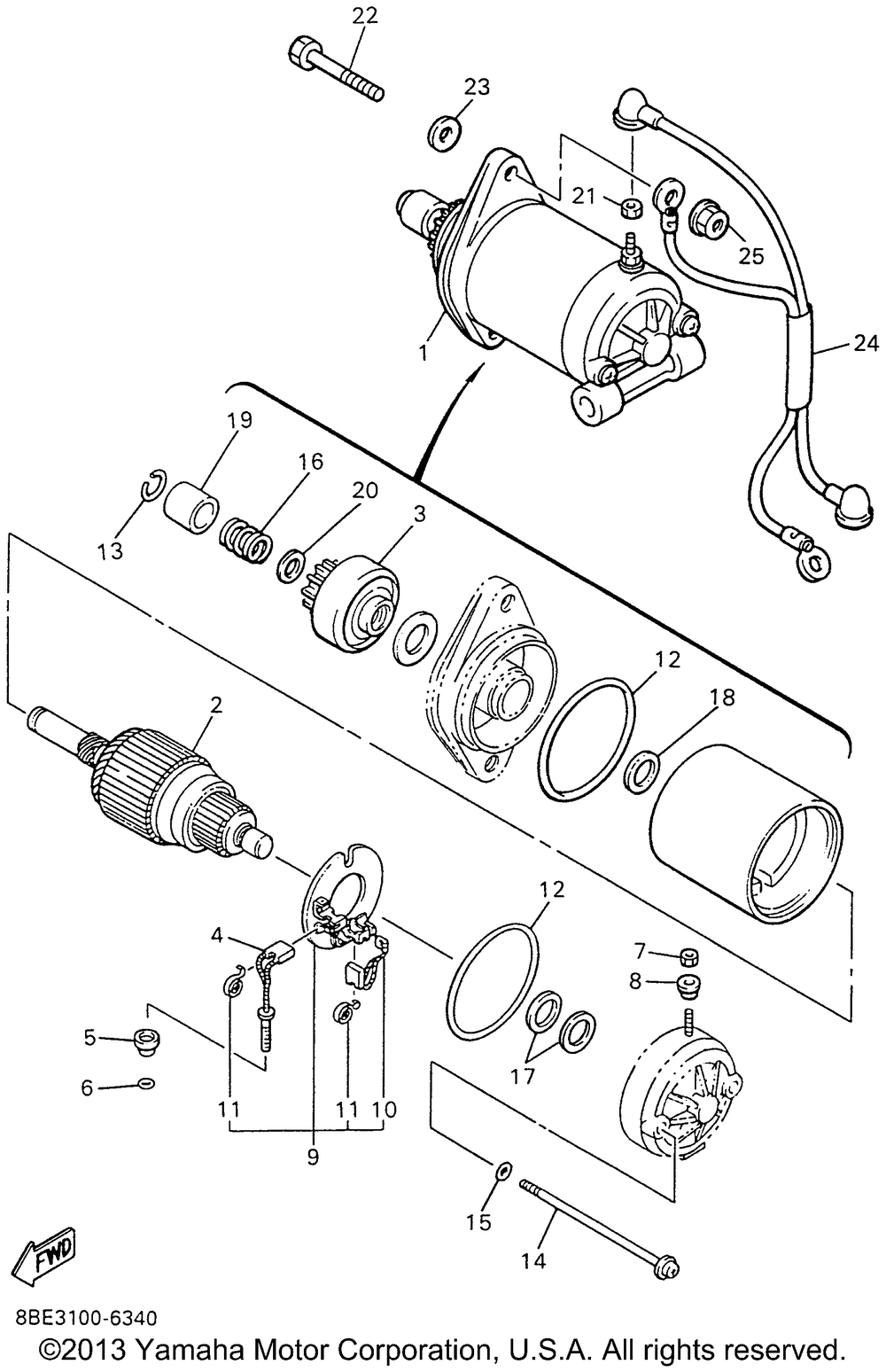 22
23
21
25
1
24
19
16
20
3
13
12
18
2
12
4
7
8
5
6
17
11
11
10
9
15
14
FWD
8BE3100-6340
©2013 Yamaha Motor Corporation, U.S.A. All rights reserved.