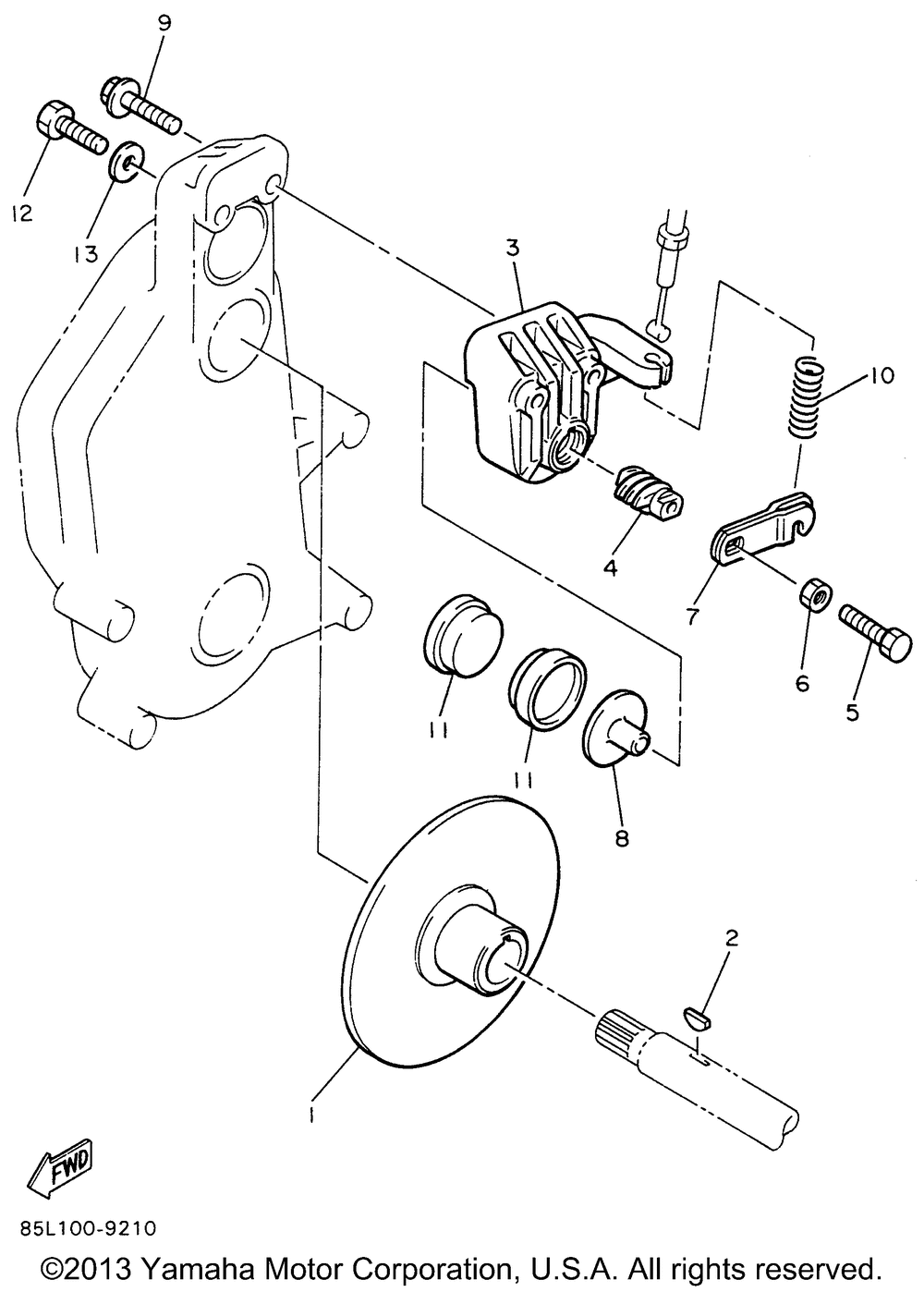 9

12

13

3

10

4

7

6

5

11

11

8

2

1

FWD

85L100-9210

©2013 Yamaha Motor Corporation, U.S.A. All rights reserved.