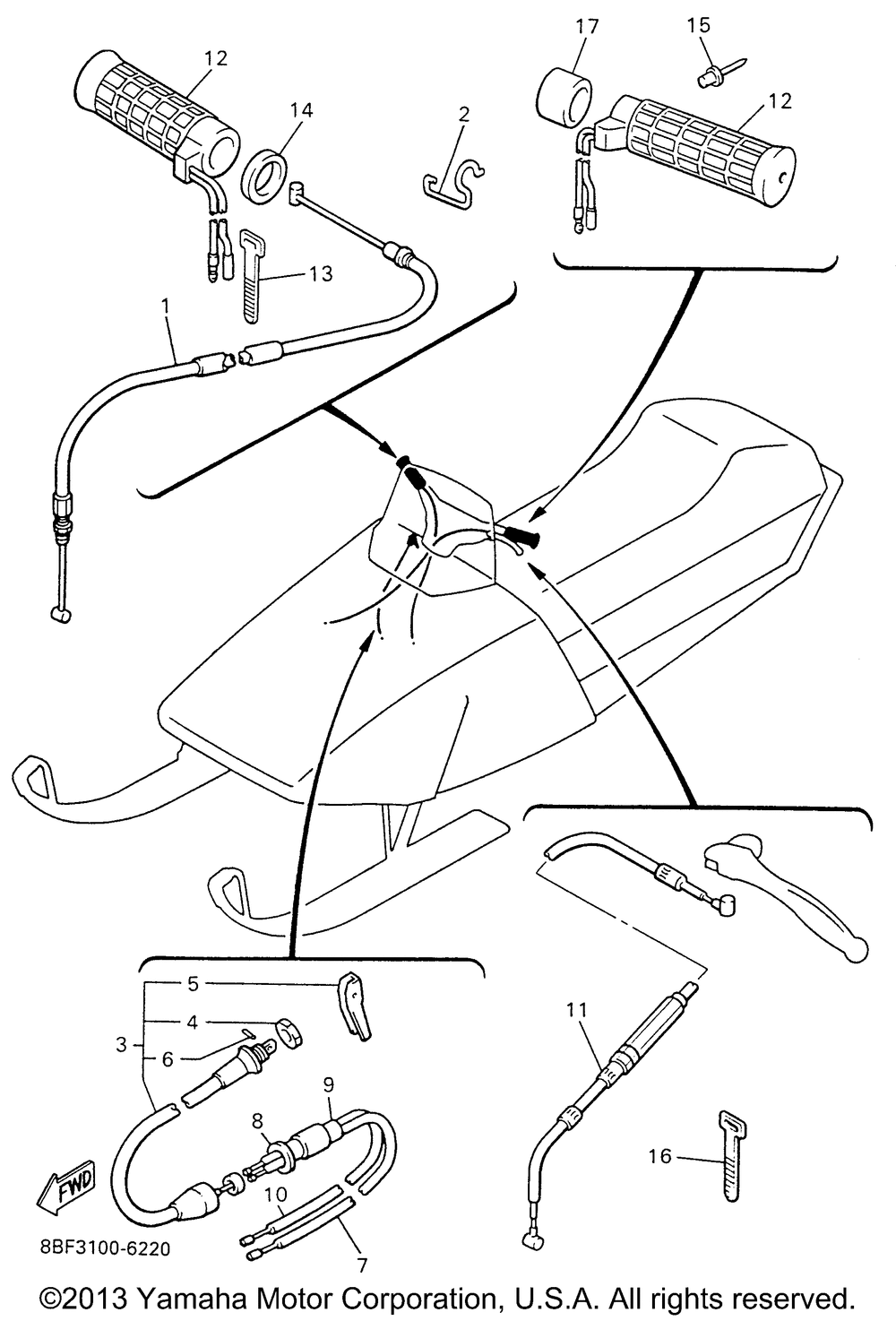 12
14
2
17
15
12
13
1
5
4
3
6
9
8
10
7
11
16
FWD
8BF3100-6220
©2013 Yamaha Motor Corporation, U.S.A. All rights reserved.