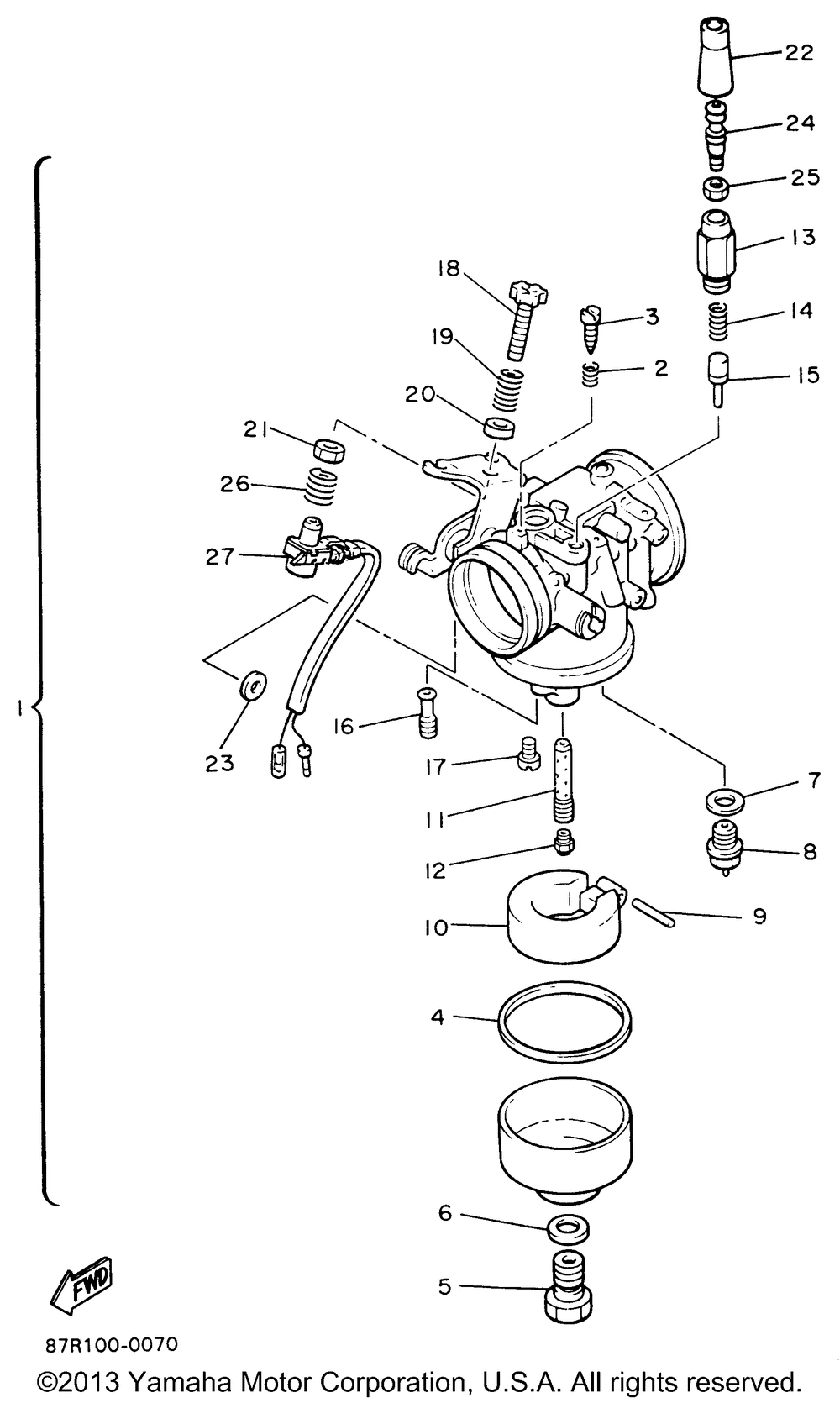 22
24
25
13
18
3
14
19
2
15
20
21
26
27
1
16
23
17
7
11
8
12
9
10
4
6
5
FWD
87R100-0070
©2013 Yamaha Motor Corporation, U.S.A. All rights reserved.