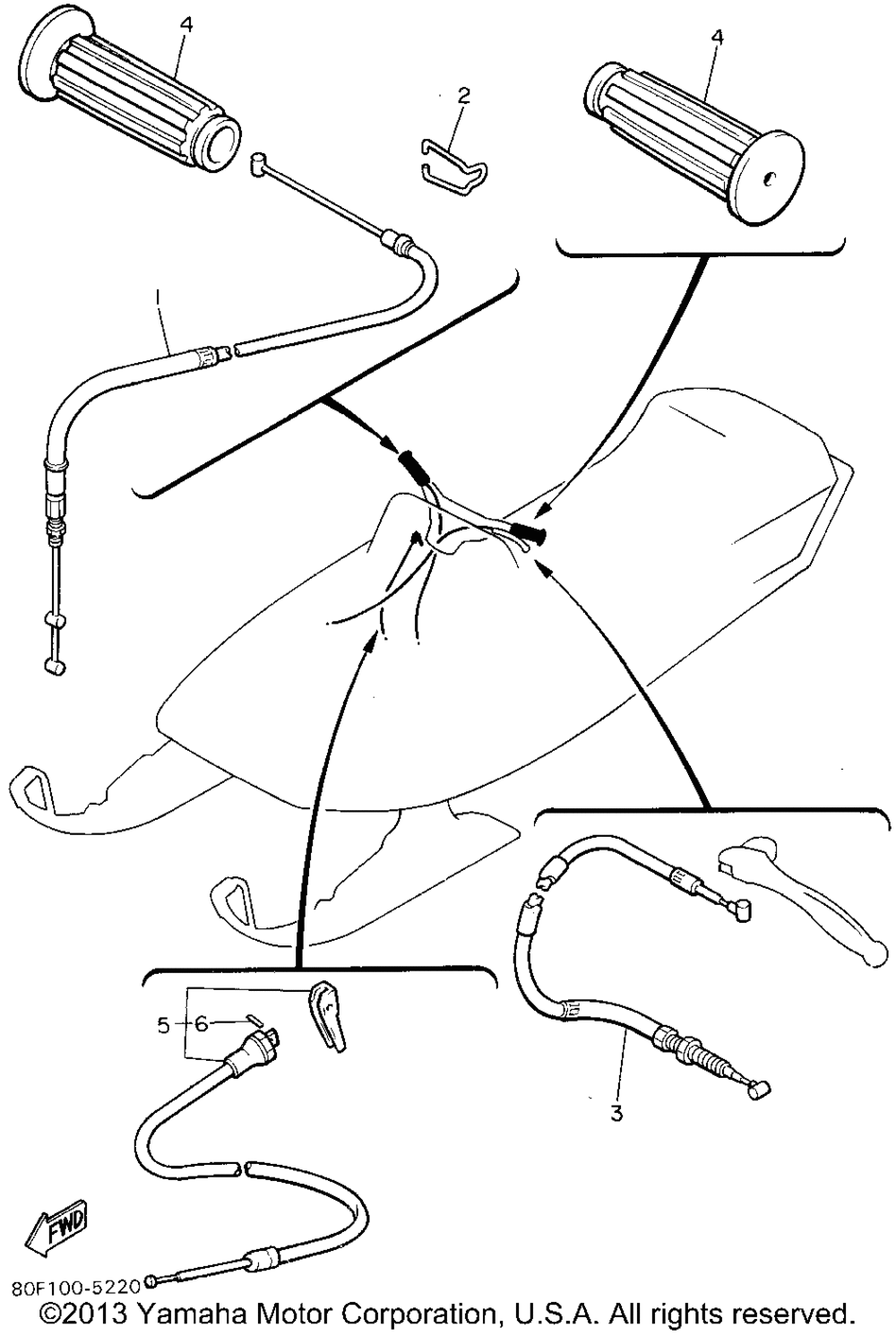 4
2
4
1
5
6
3
FWD
80F100-5220
©2013 Yamaha Motor Corporation, U.S.A. All rights reserved.