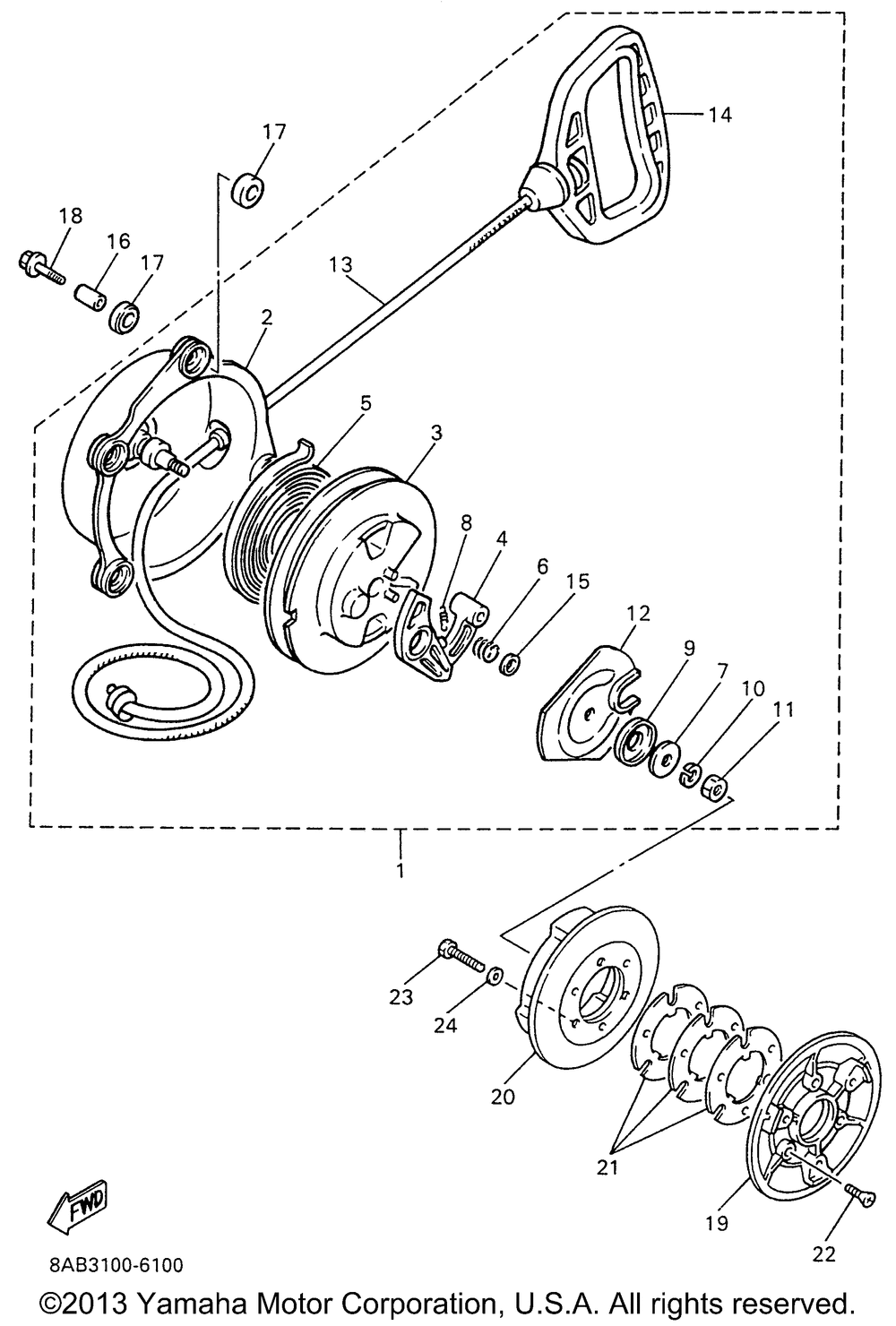 17
14
18
16
17
13
2
5
3
8
4
6
15
12
9
7
10
11
1
23
24
20
21
19
22
FWD
8AB3100-6100
©2013 Yamaha Motor Corporation, U.S.A. All rights reserved.