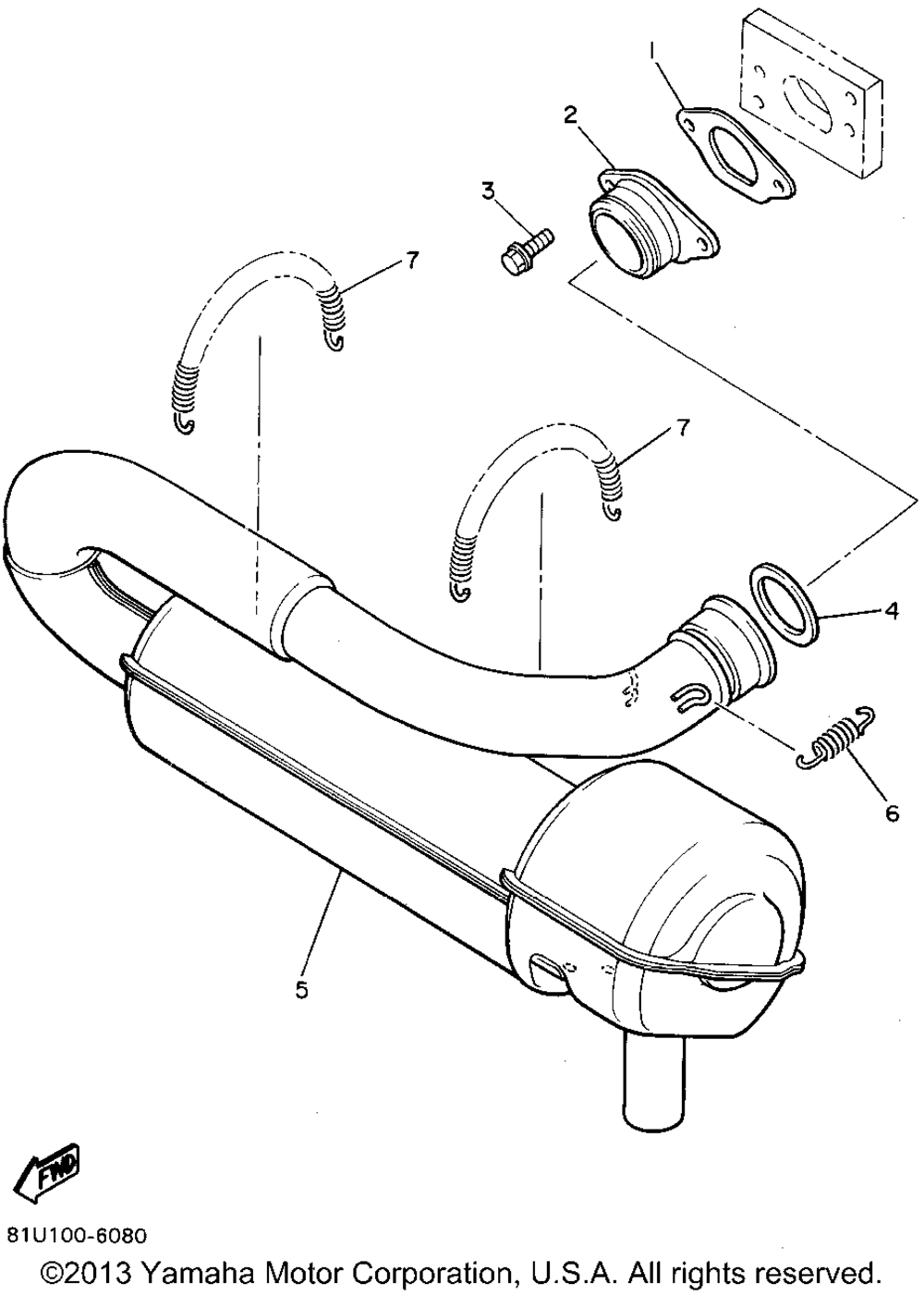 1
2
3
7
7
4
6
5
FWD
81U100-6080
©2013 Yamaha Motor Corporation, U.S.A. All rights reserved.