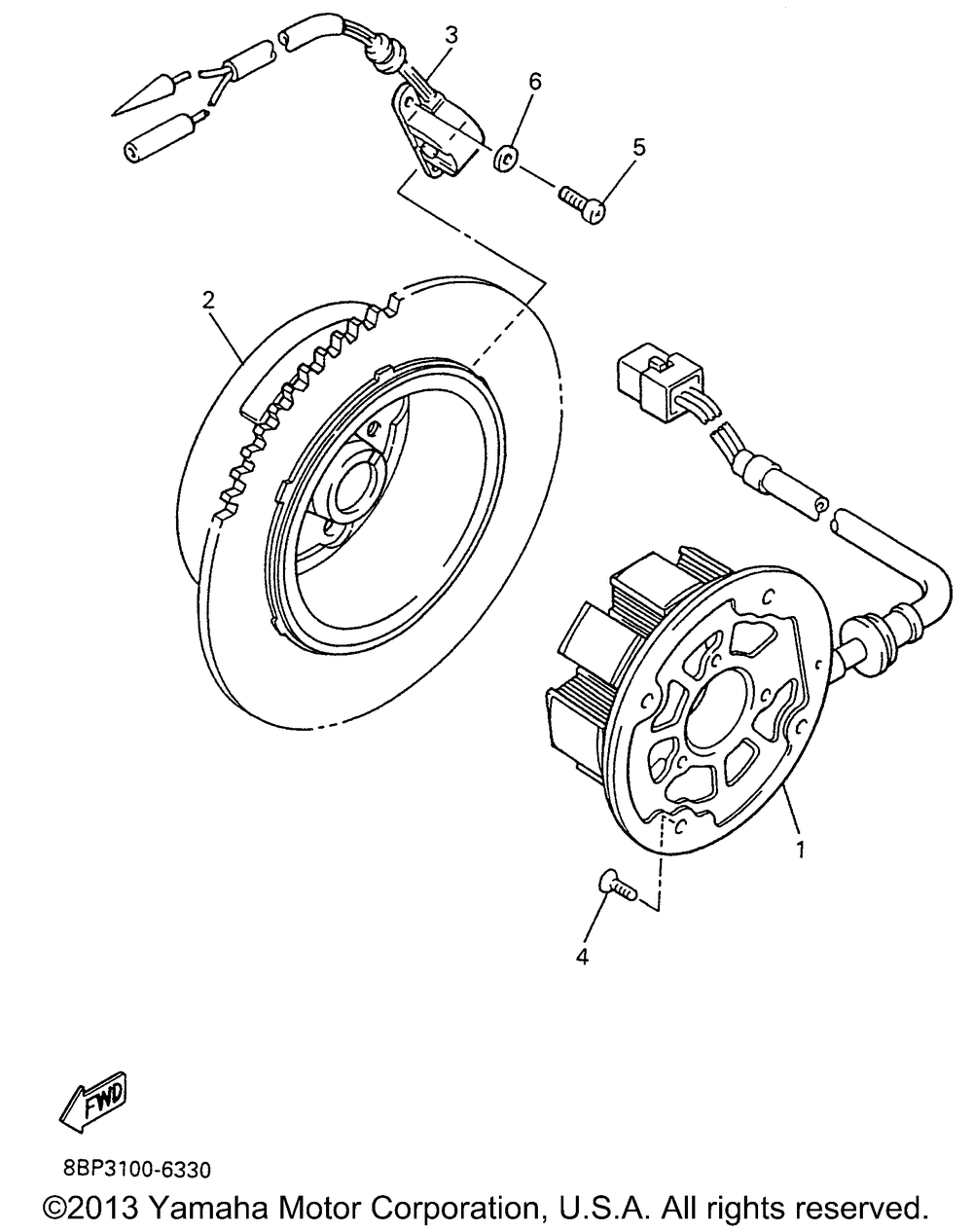 3
6
5
2
1
4
FWD
8BP3100-6330
©2013 Yamaha Motor Corporation, U.S.A. All rights reserved.