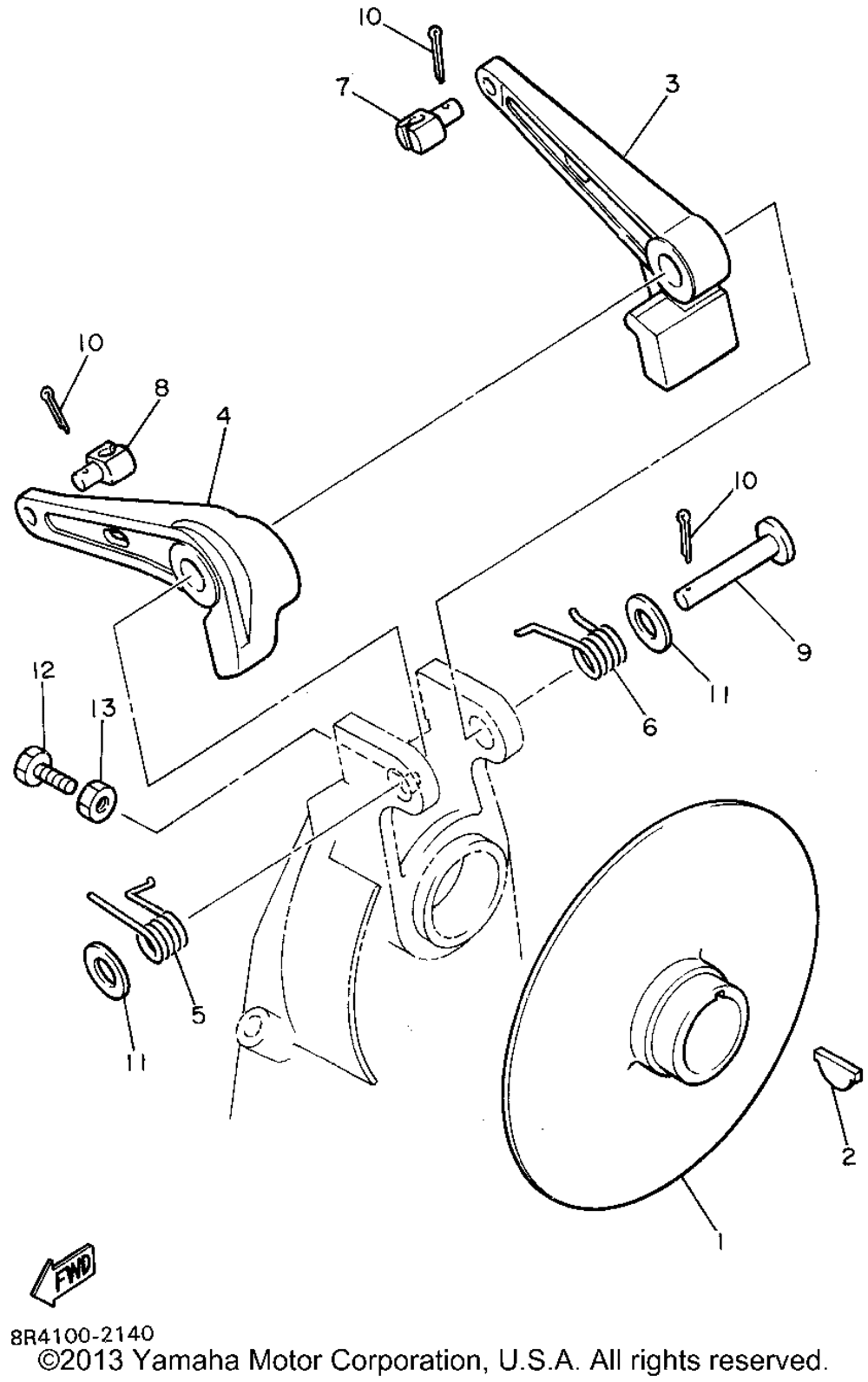 10
7
3
10
8
4
10
9
11
6
12
13
5
11
2
1
FWD
8R4100-2140
©2013 Yamaha Motor Corporation, U.S.A. All rights reserved.