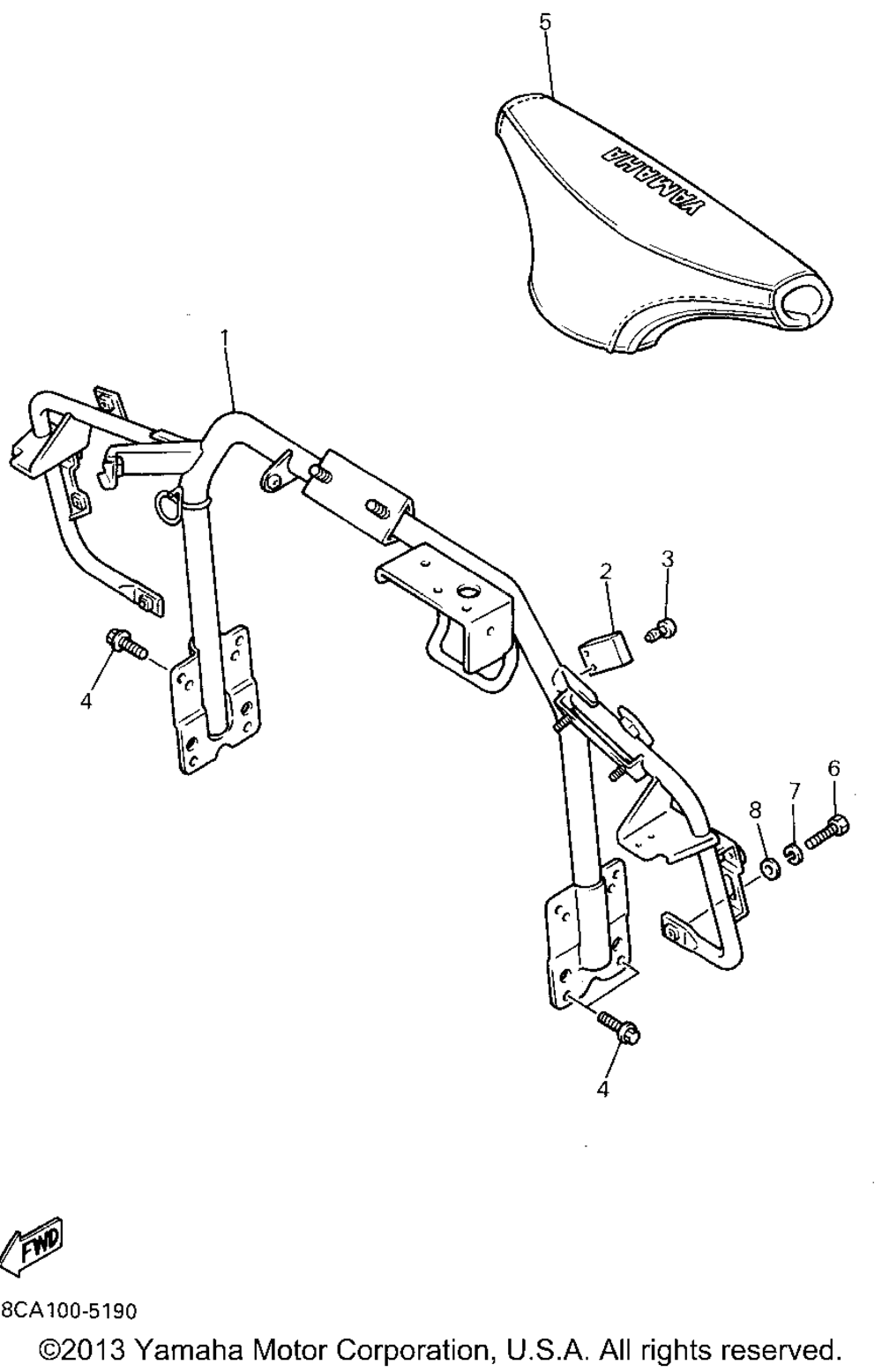 5

YAMAHA

1

2

3

4

6

7

8

4

FWD

8CA100-5190

©2013 Yamaha Motor Corporation, U.S.A. All rights reserved.