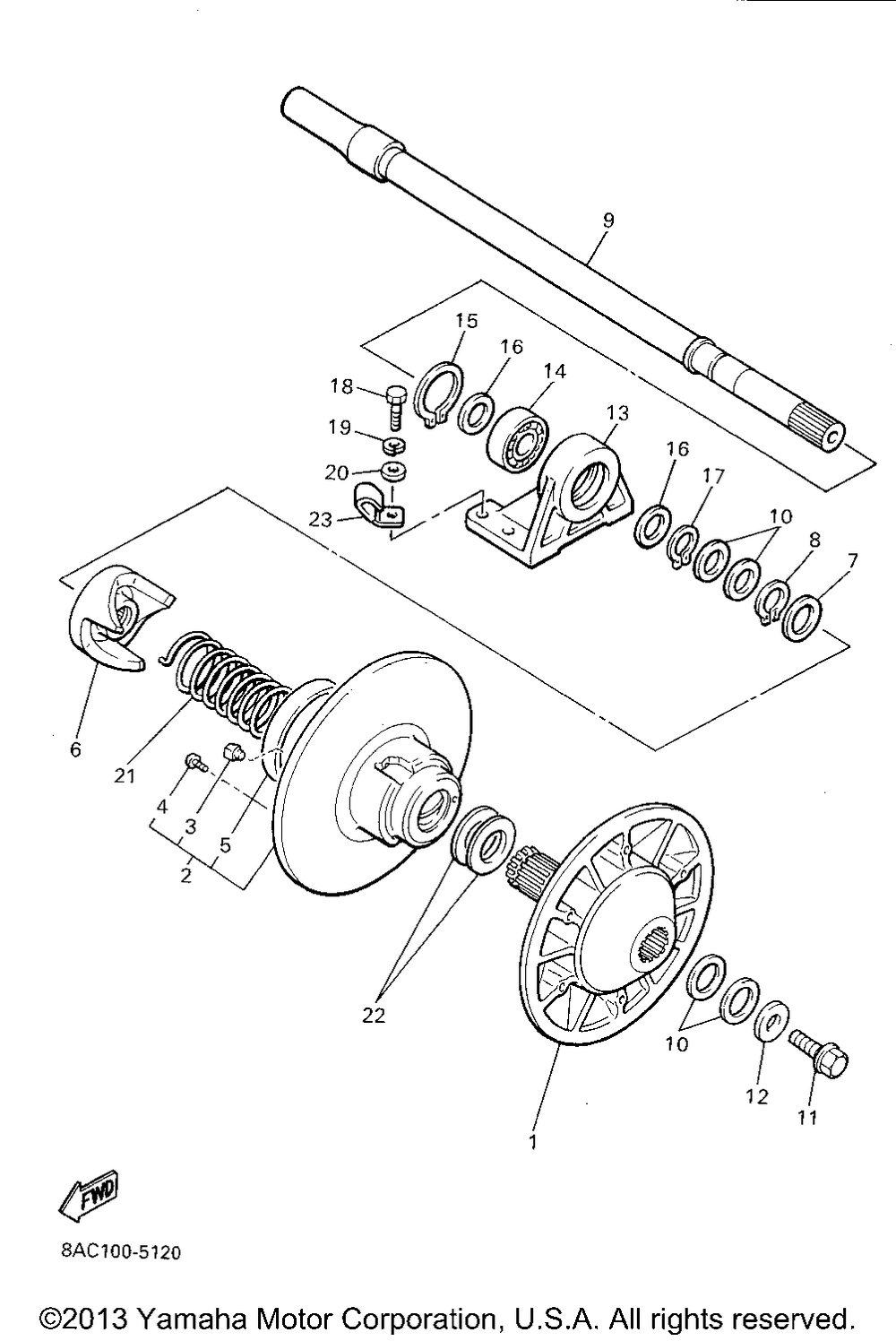 9
15
16
14
18
13
19
20
16
17
23
10
8
7
6
21
4
3
5
2
22
10
12
11
1
FWD
8AC100-5120
©2013 Yamaha Motor Corporation, U.S.A. All rights reserved.