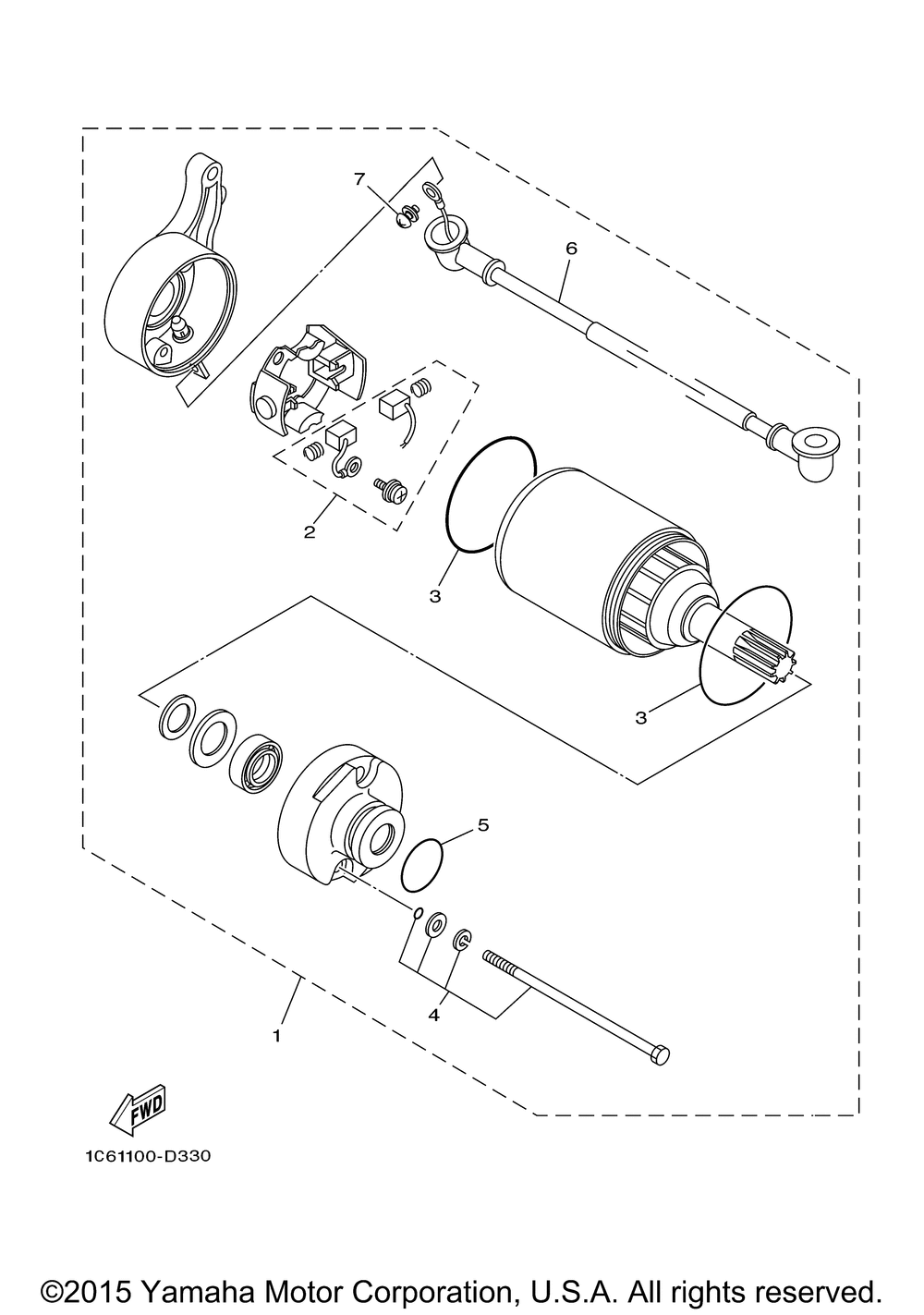 7
6
2
3
3
5
4
1
FWD
1C61100-D330
©2015 Yamaha Motor Corporation, U.S.A. All rights reserved.