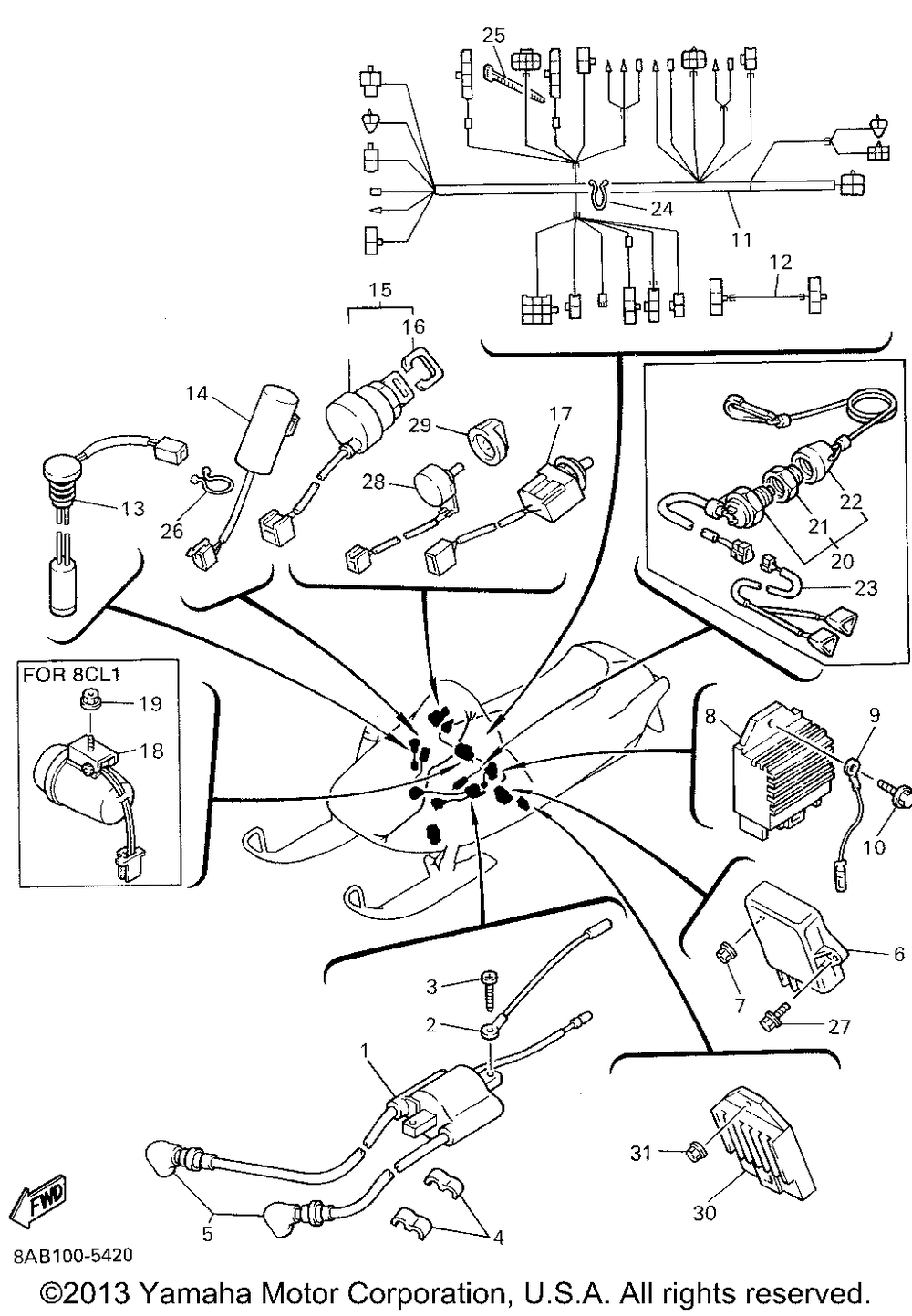 25
24
11
12
15
16
14
29
17
28
13
26
22
21
20
23
FOR 8CL1
19
18
8
9
10
6
7
27
3
2
1
31
30
5
4
FWD
8AB100-5420
©2013 Yamaha Motor Corporation, U.S.A. All rights reserved.