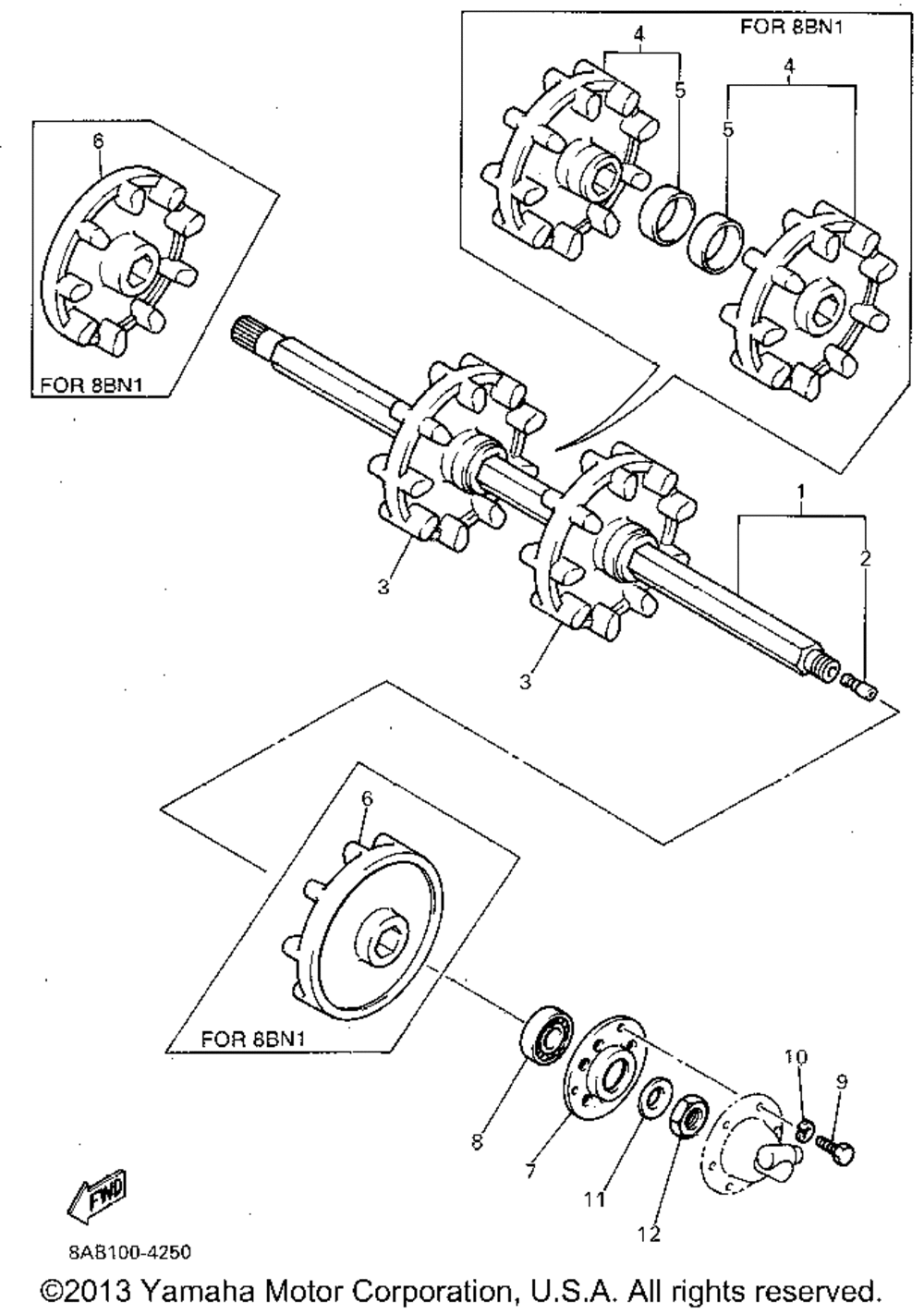 FOR 8BN1
4
5
4
5
6
FOR 8BN1
1
2
3
3
6
FOR 8BN1
10
9
8
7
11
12
FWD
8AB100-4250
©2013 Yamaha Motor Corporation, U.S.A. All rights reserved.