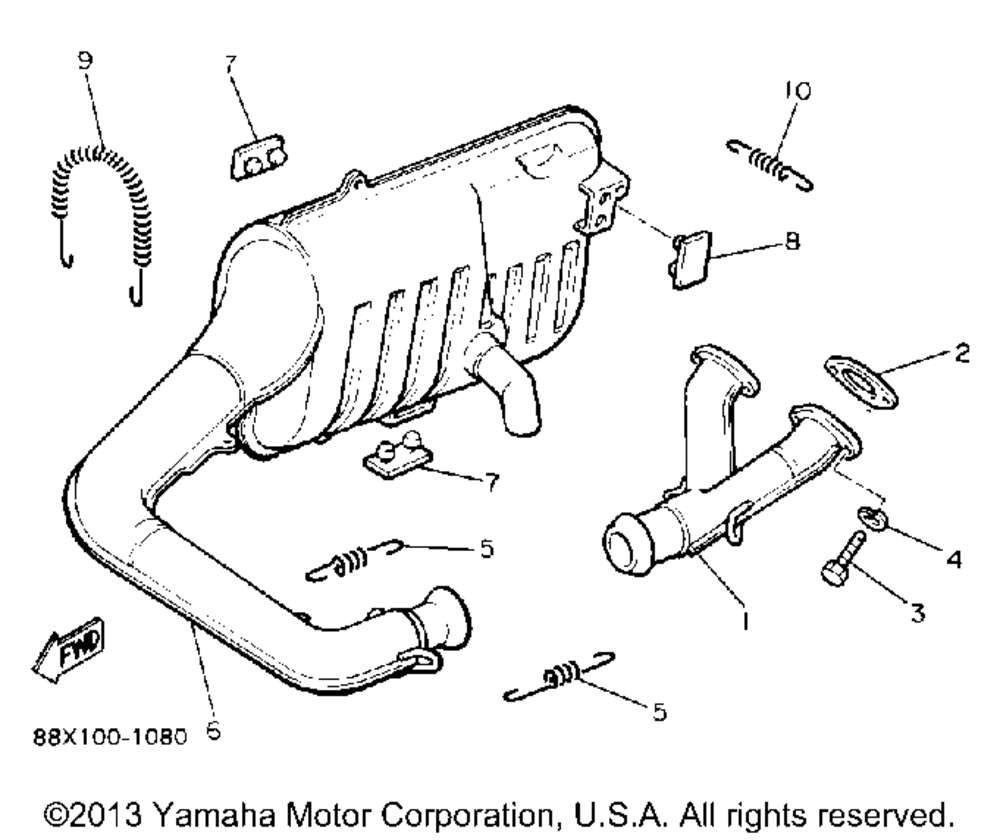 9
7
10
8
2
7
5
4
3
1
FWD
5
88X100-1080 6

©2013 Yamaha Motor Corporation, U.S.A. All rights reserved.