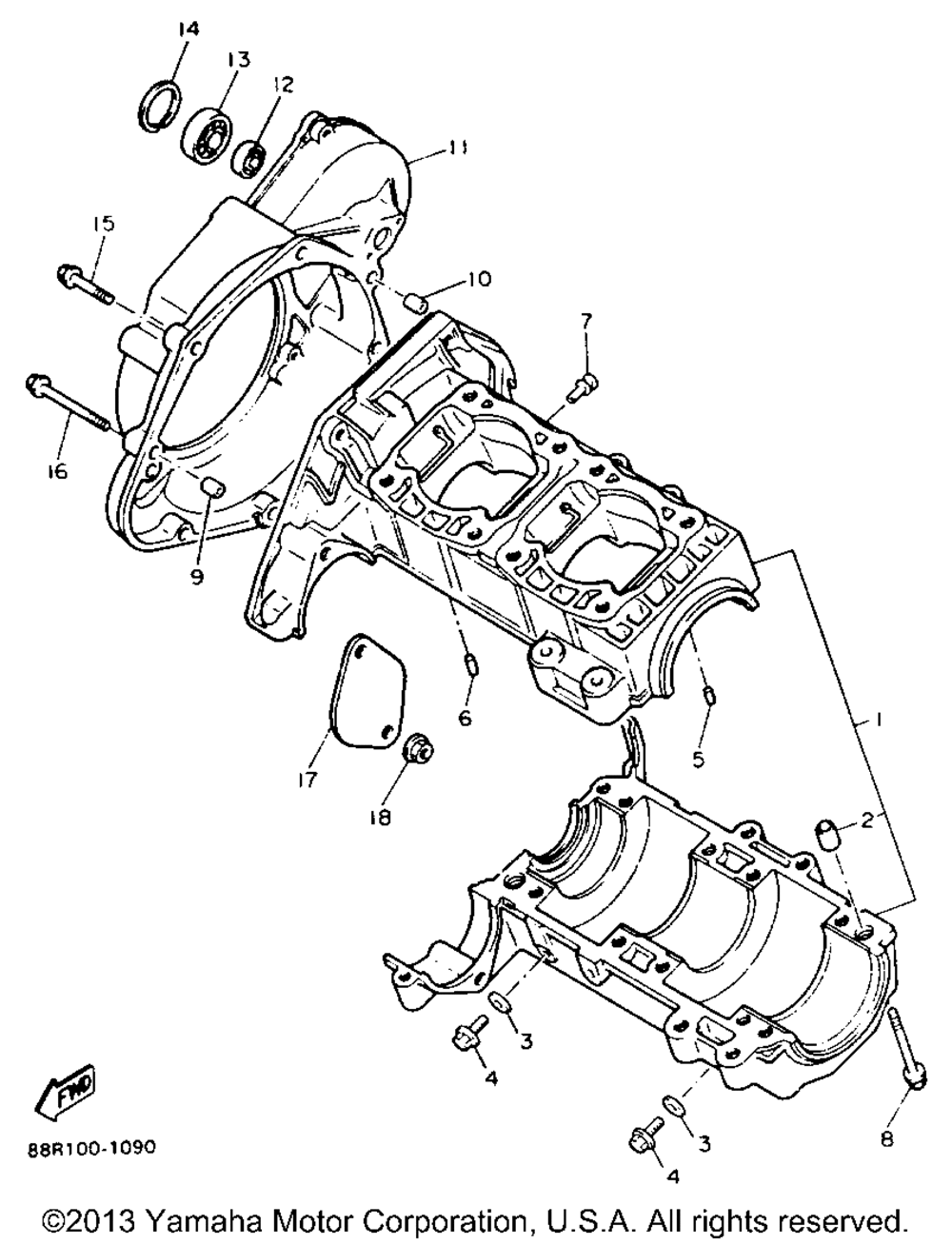 14
13
12
11
15
10
7
16
9
6
5
1
17
18
2
3
4
3
4
8
FWD
88R100-1090

©2013 Yamaha Motor Corporation, U.S.A. All rights reserved.