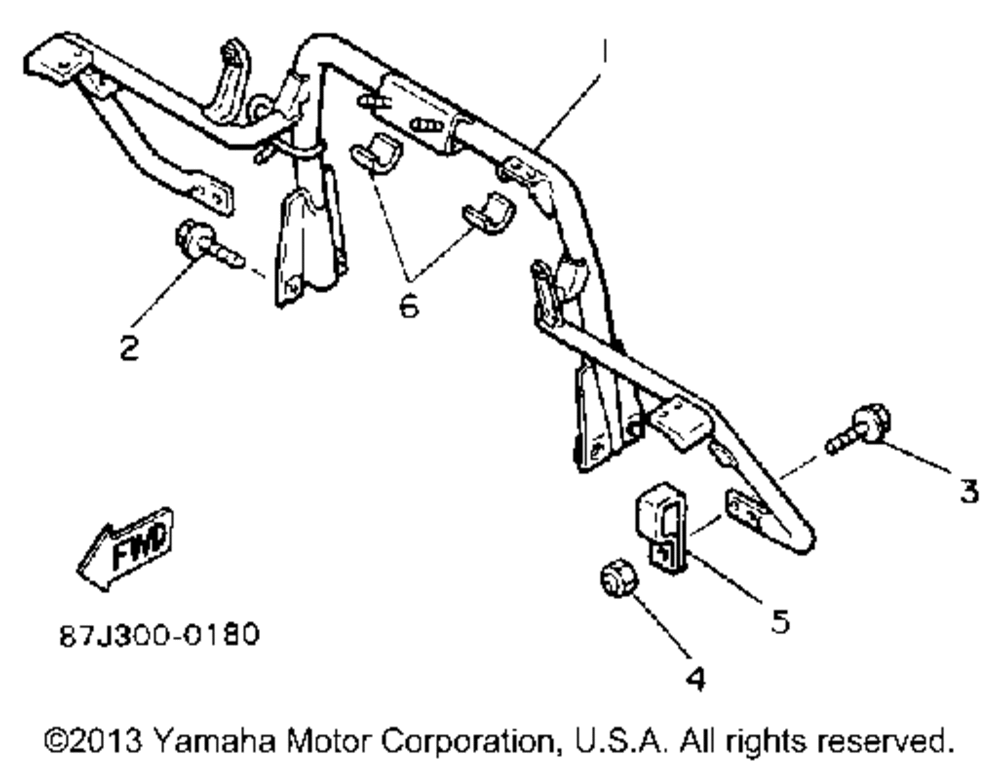 1

6

2

3

FWD

5

87J300-0180

4

©2013 Yamaha Motor Corporation, U.S.A. All rights reserved.