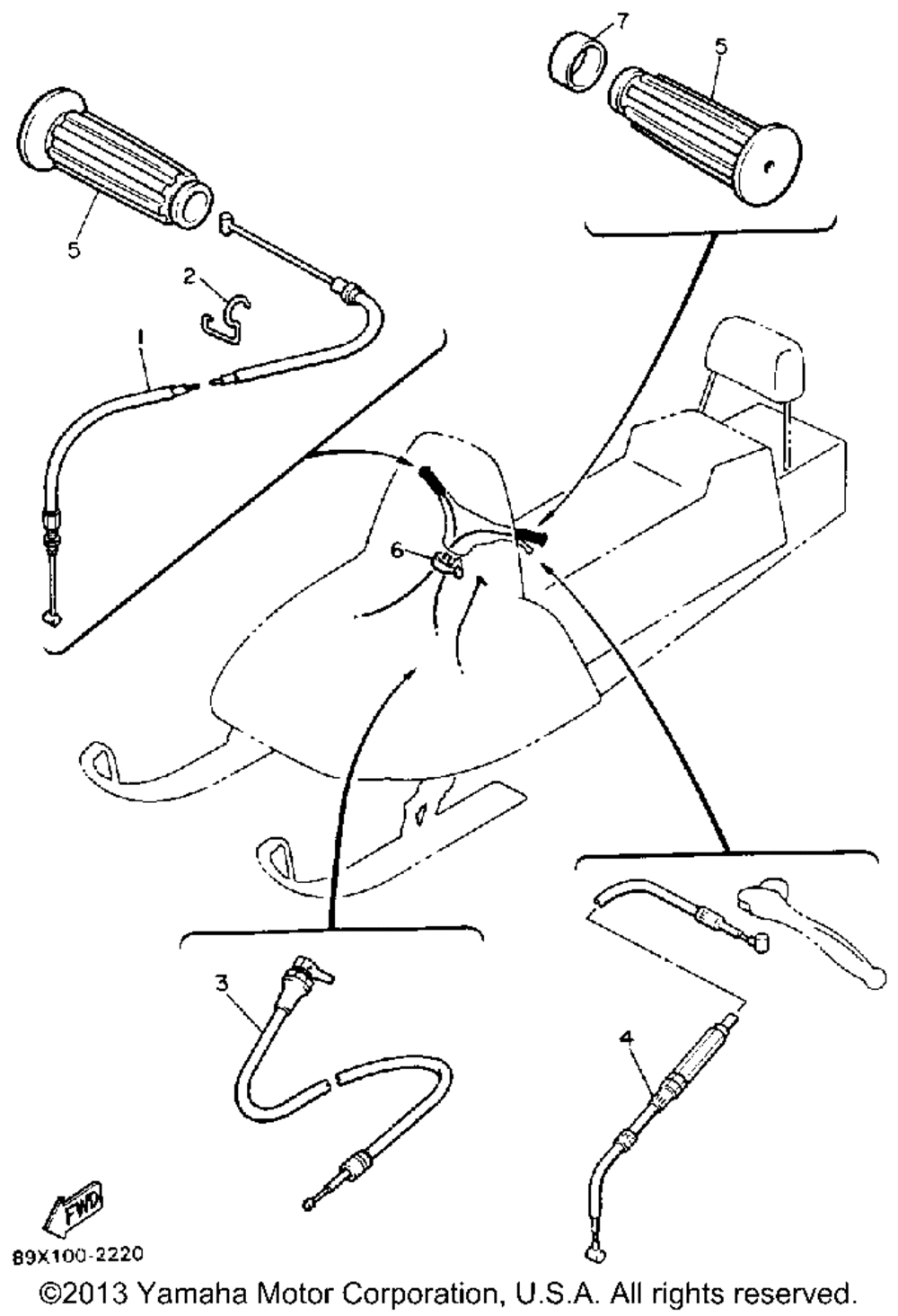 7
5
5
2
1
6
3
4
FWD
89X100-2220
©2013 Yamaha Motor Corporation, U.S.A. All rights reserved.