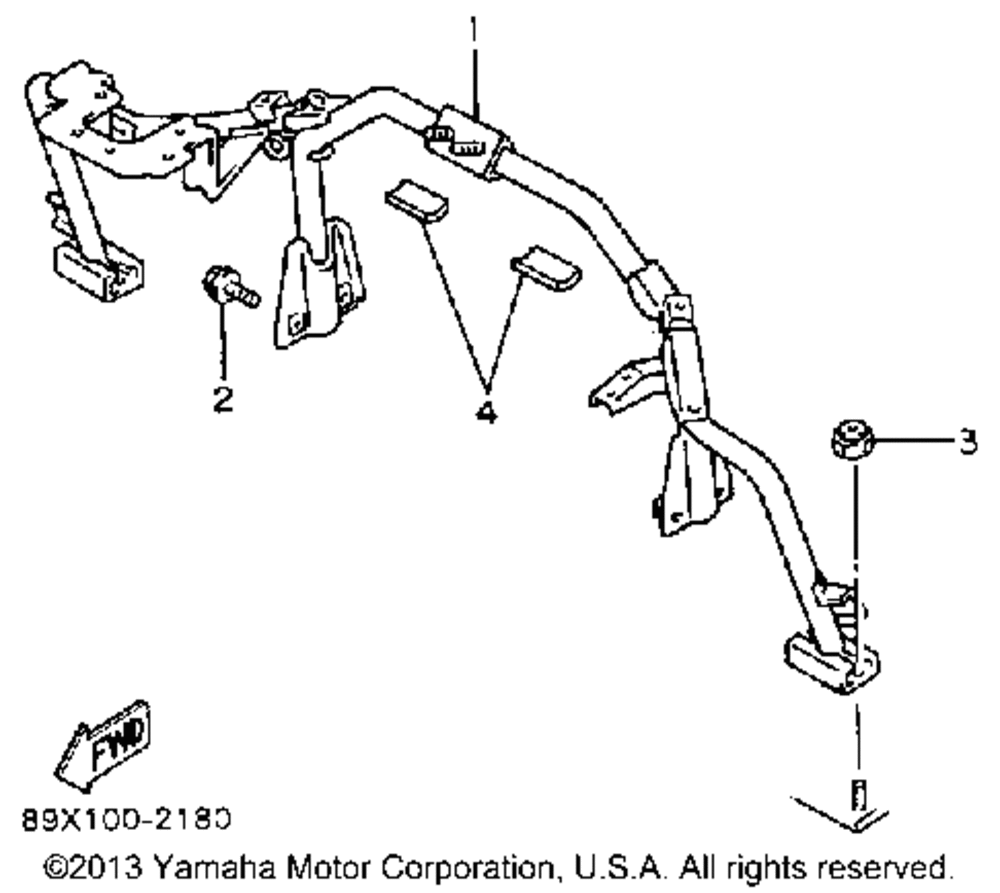 1

2

4

3

FWD

89X100-2180

©2013 Yamaha Motor Corporation, U.S.A. All rights reserved.