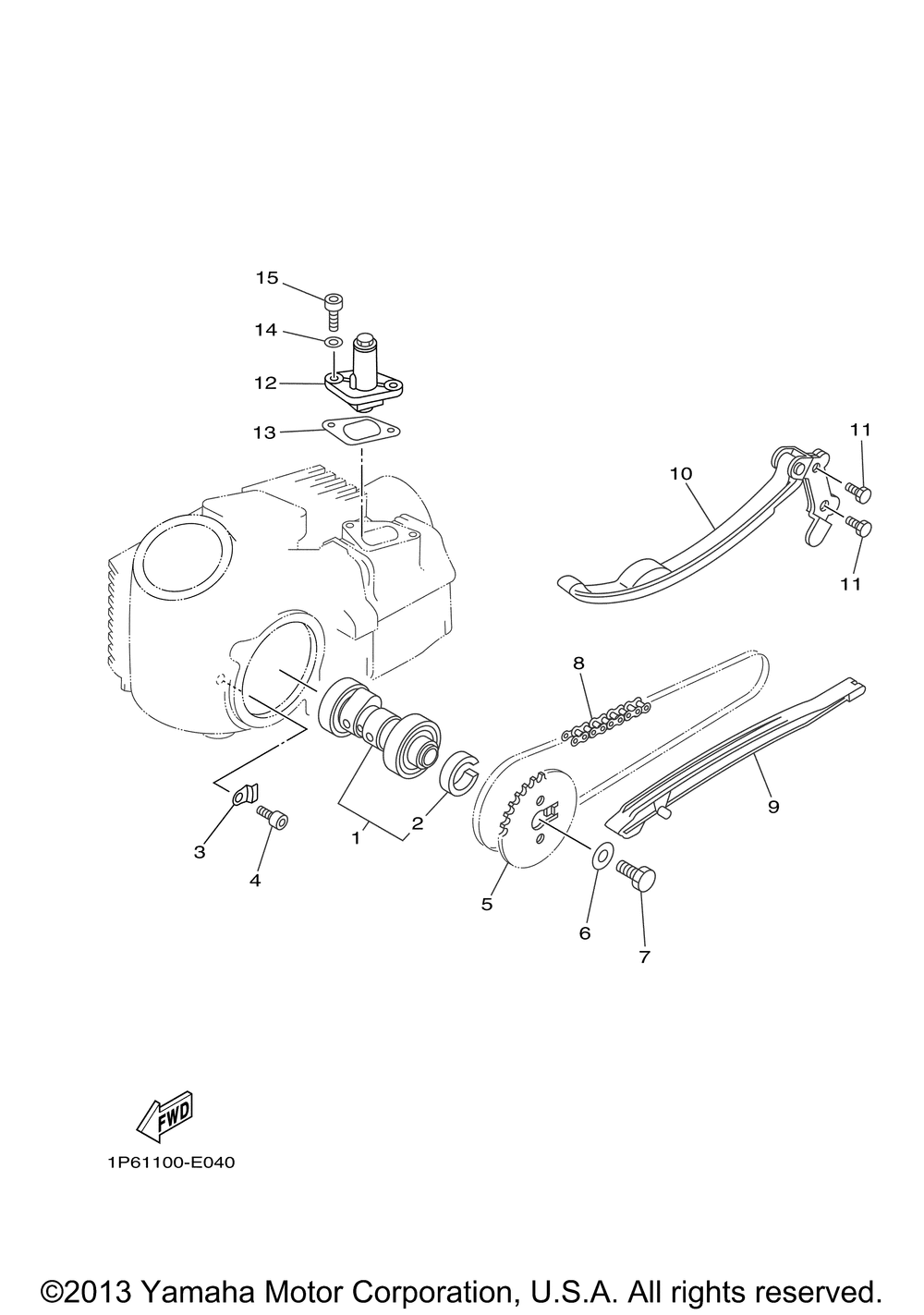 15
14
12
13
11
10
11
8
9
3
4
1
2
5
6
7

FWD

1P61100-E040

©2013 Yamaha Motor Corporation, U.S.A. All rights reserved.