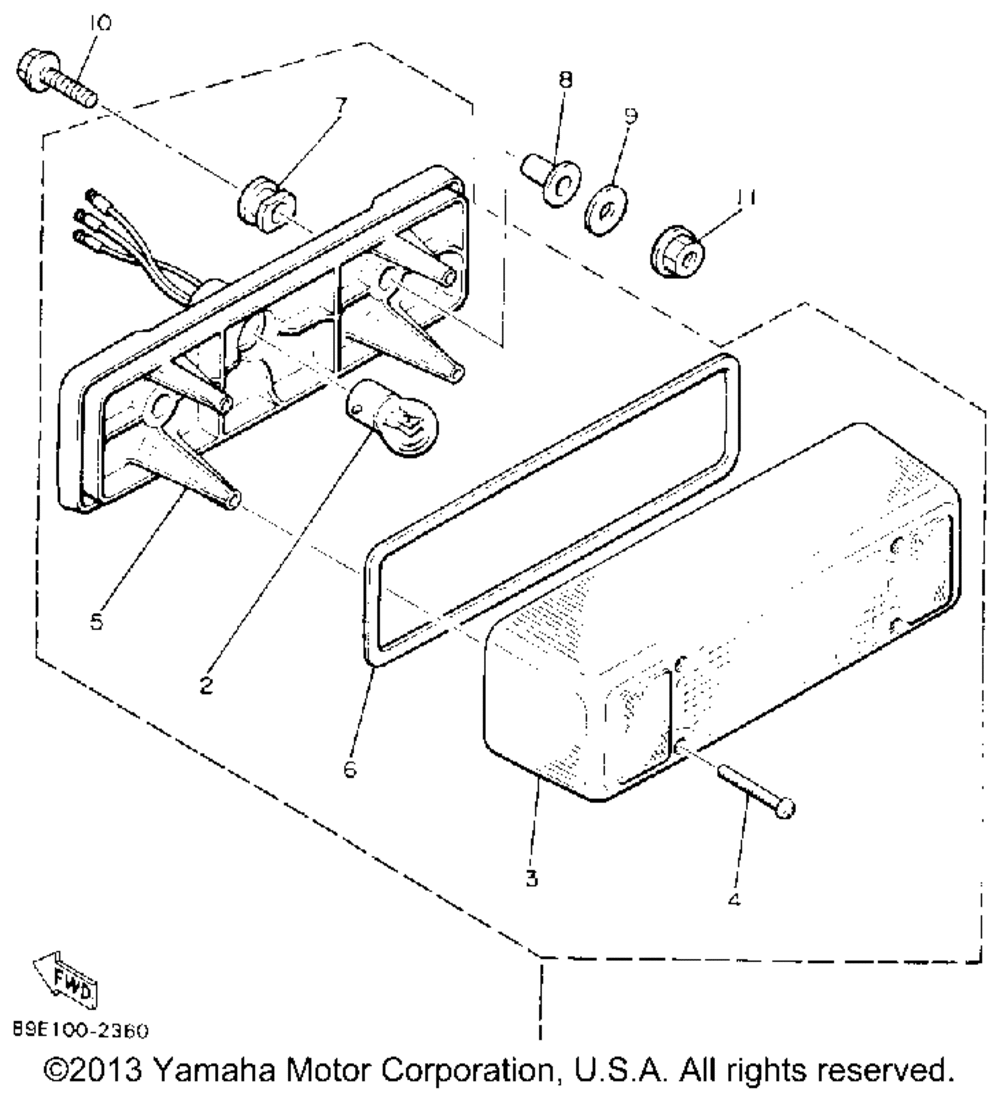 10
7
8
9
11
5
2
6
3
4
FWD
89E100-2360
©2013 Yamaha Motor Corporation, U.S.A. All rights reserved.