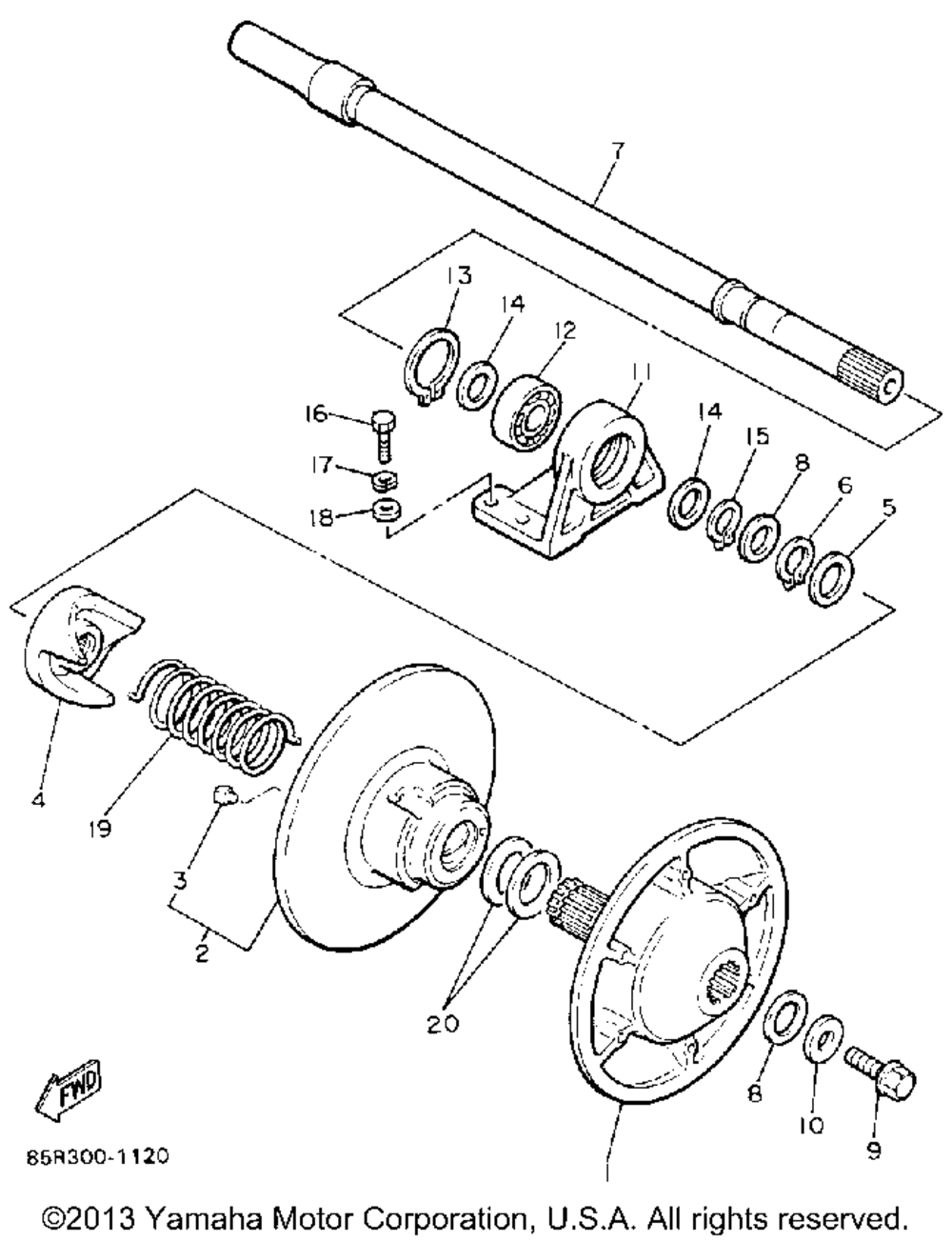 7

13
14
12
11
16
17
18
14
15
8
6
5

4
19
3
2
20
8
10
9

FWD

85R300-1120

©2013 Yamaha Motor Corporation, U.S.A. All rights reserved.