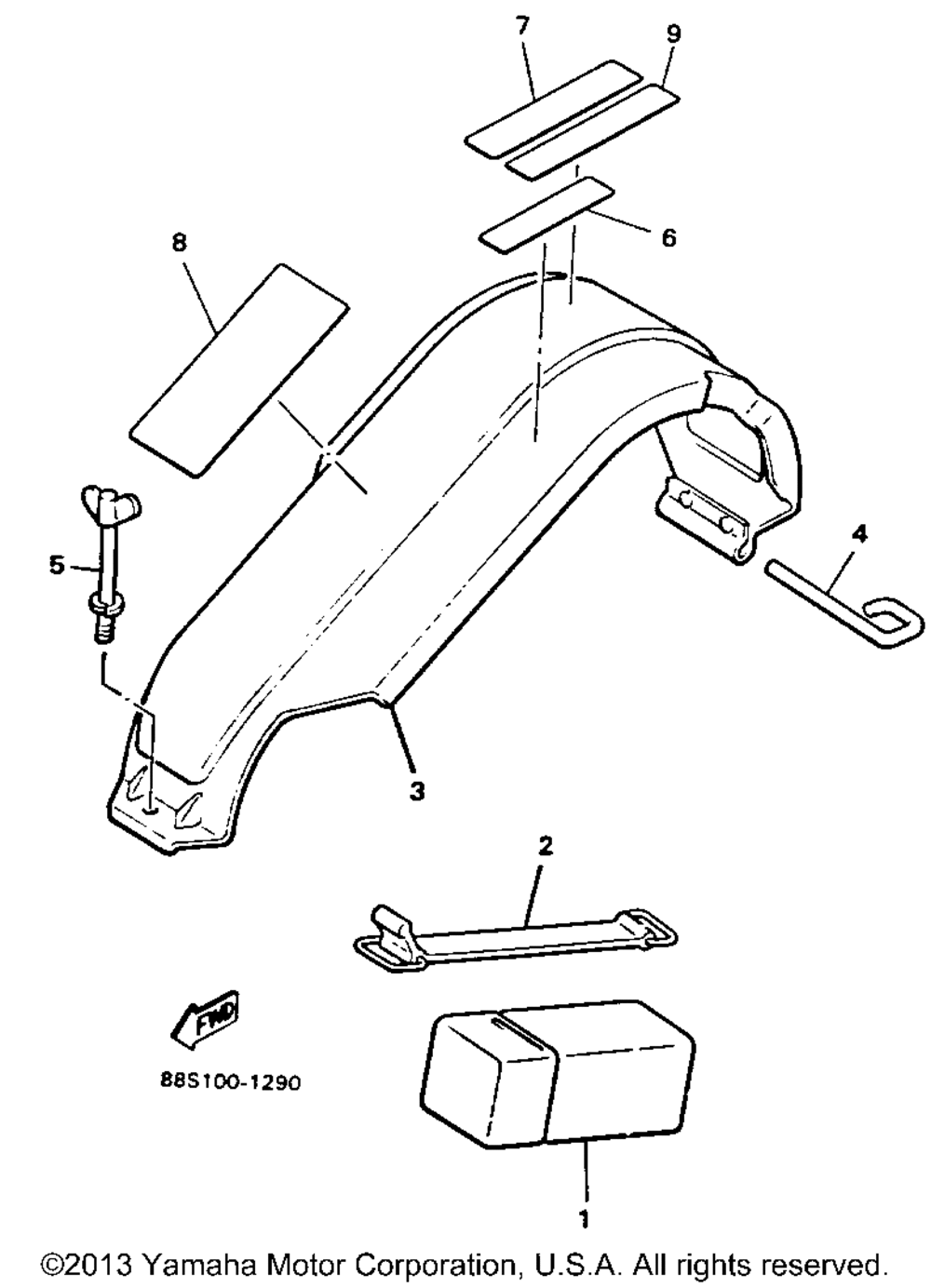 7
9
6
8
5
4
3
2
FWD
88S100-1290
1
©2013 Yamaha Motor Corporation, U.S.A. All rights reserved.