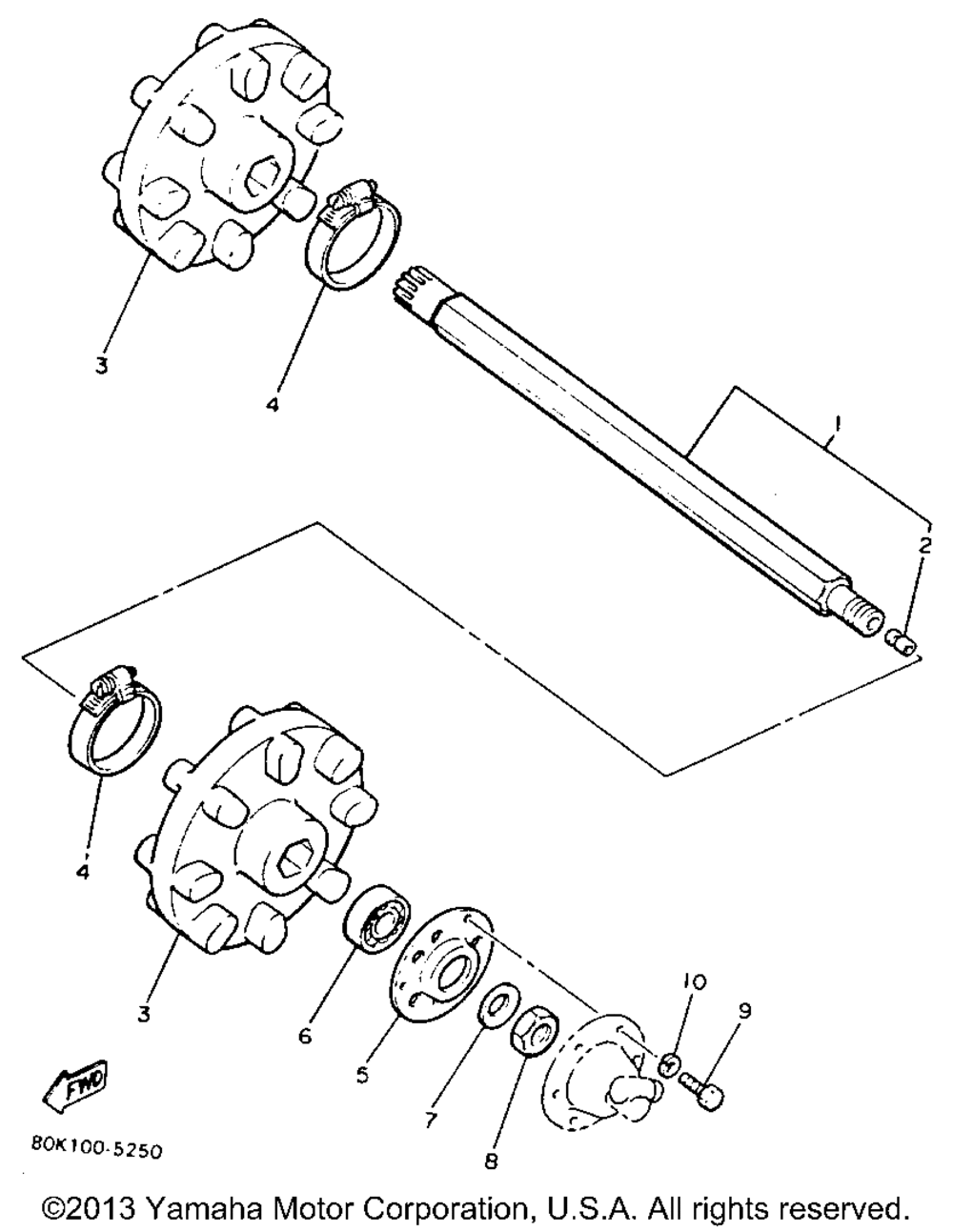 3
4
1
2
4
3
6
5
7
8
10
9
FWD
80K100-5250
©2013 Yamaha Motor Corporation, U.S.A. All rights reserved.