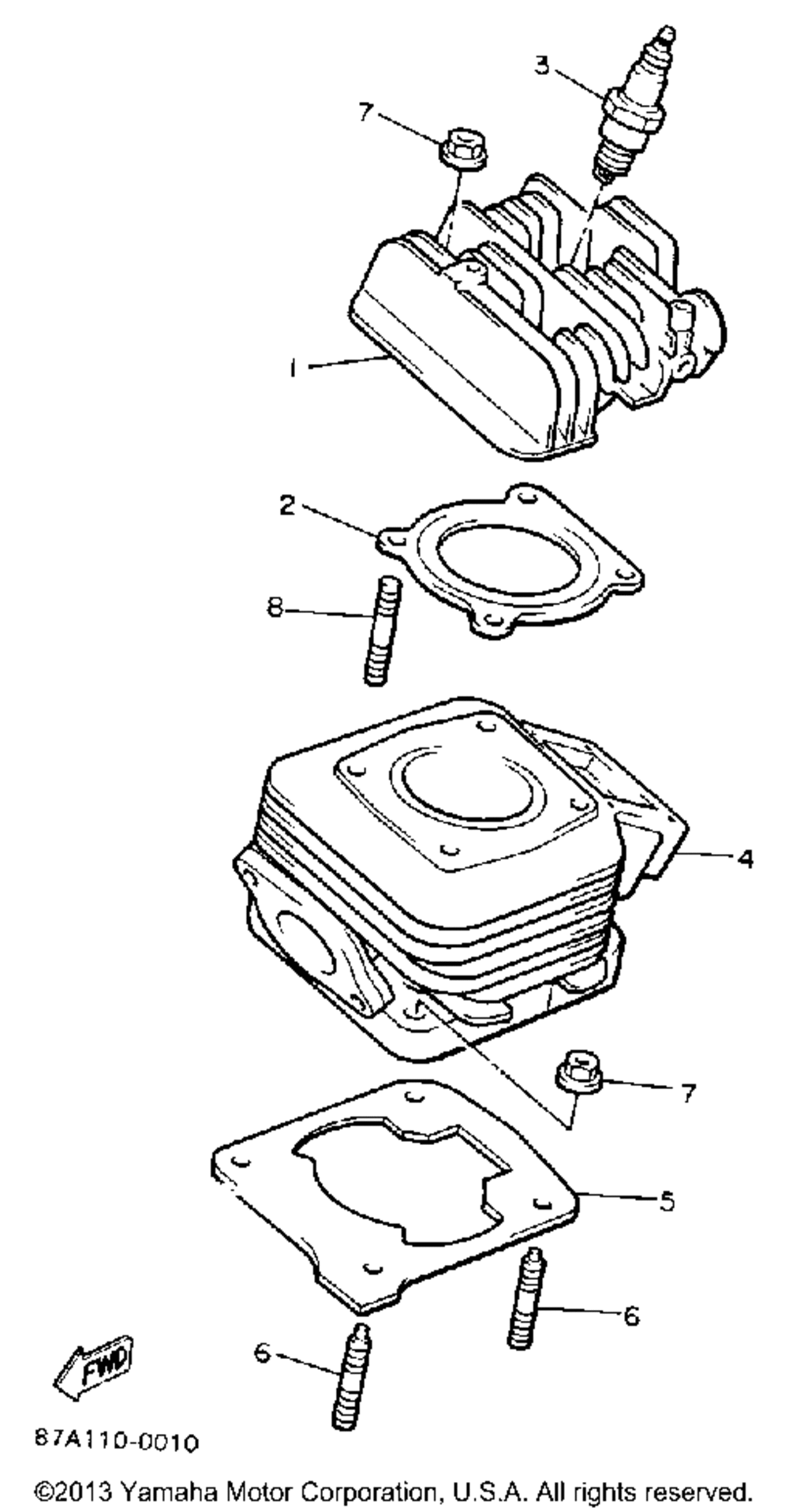 3

7

1

2

8

4

7

5

6

6

FWD

87A110-0010

©2013 Yamaha Motor Corporation, U.S.A. All rights reserved.