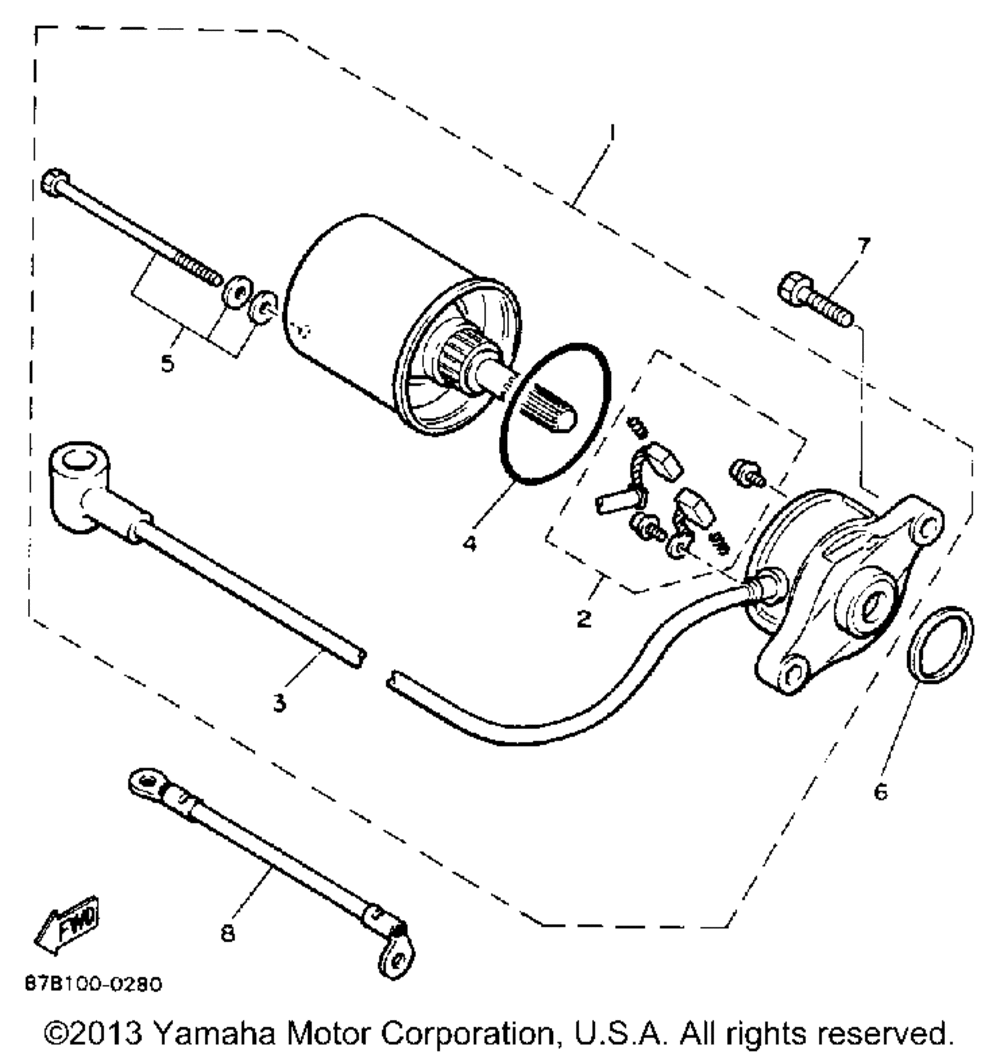 1
7
5
4
2
3
6
8
FWD
87B100-0280
©2013 Yamaha Motor Corporation, U.S.A. All rights reserved.