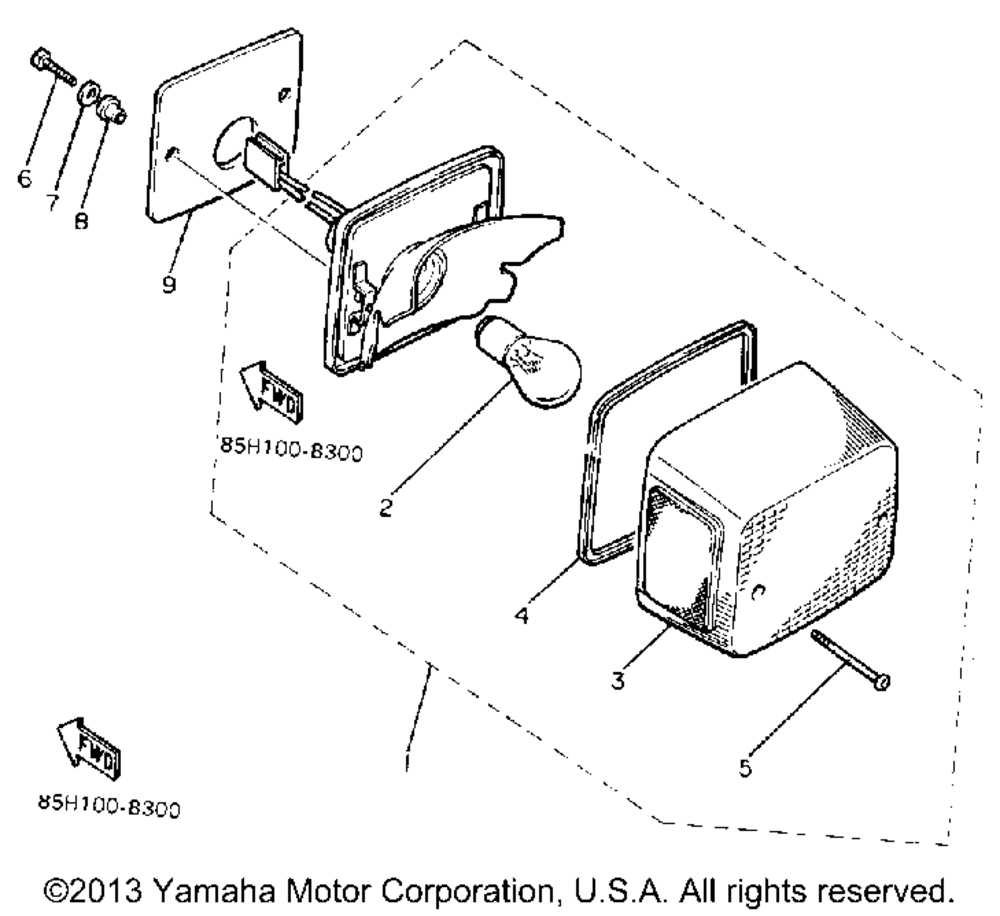 6
7
8
9
FWD
85H100-8300
2
4
3
5
1
FWD
85H100-8300
©2013 Yamaha Motor Corporation, U.S.A. All rights reserved.