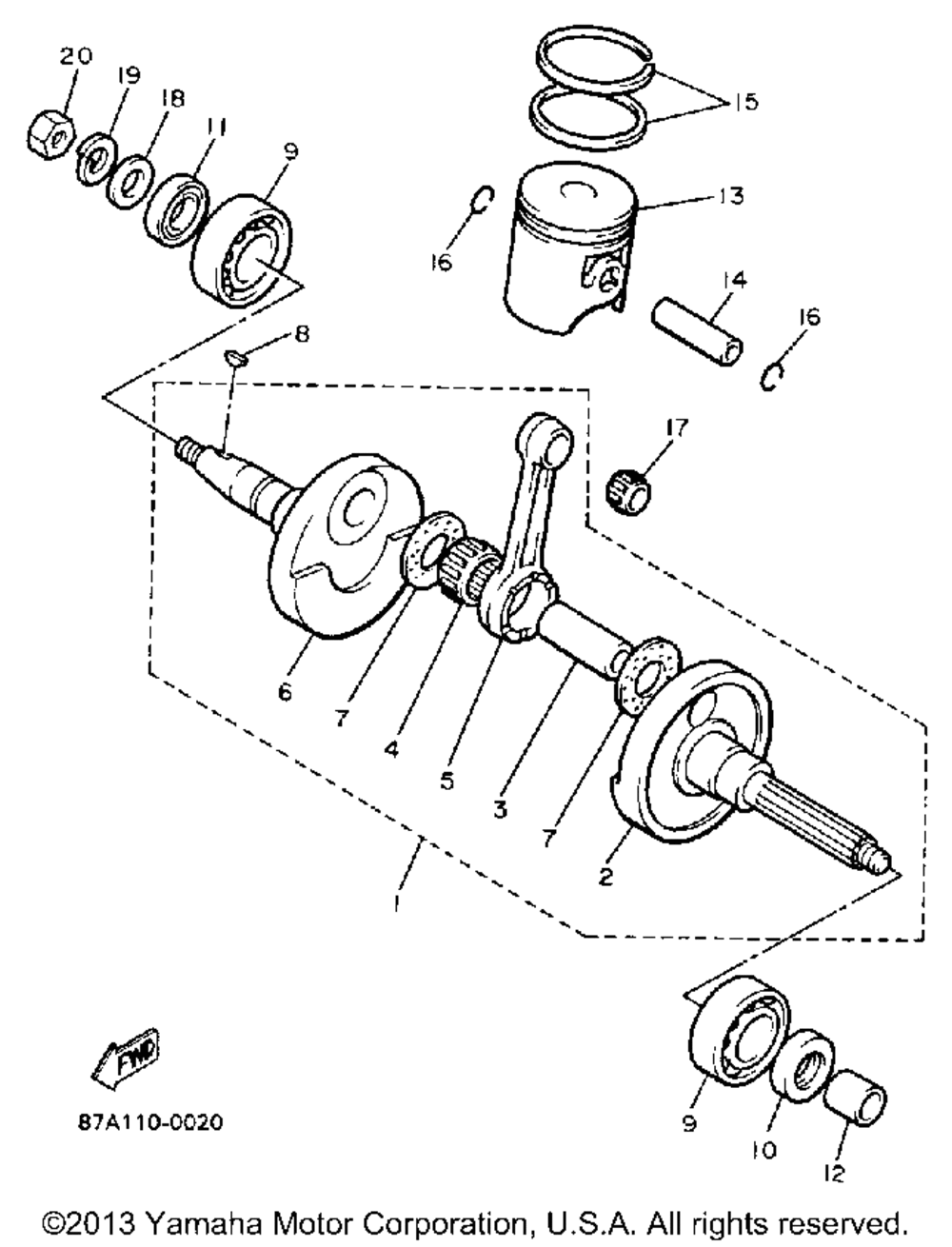 20
19
18
11
9
15
13
16
14
16
8
17
6
7
4
5
3
7
2
1
FWD
87A110-0020
9
10
12
©2013 Yamaha Motor Corporation, U.S.A. All rights reserved.