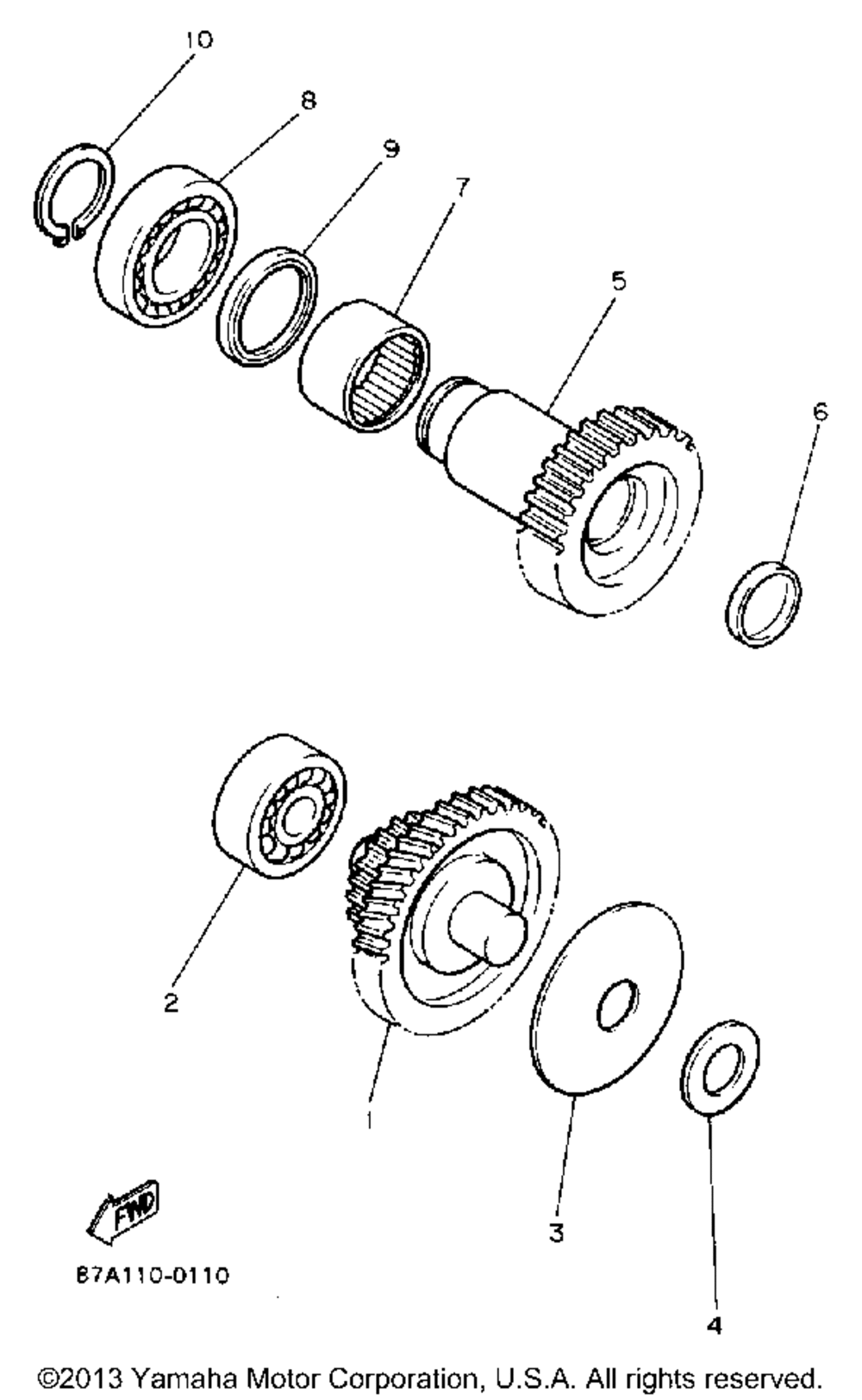 10
8
9
7
5
6
2
1
3
4
FWD
87A110-0110
©2013 Yamaha Motor Corporation, U.S.A. All rights reserved.