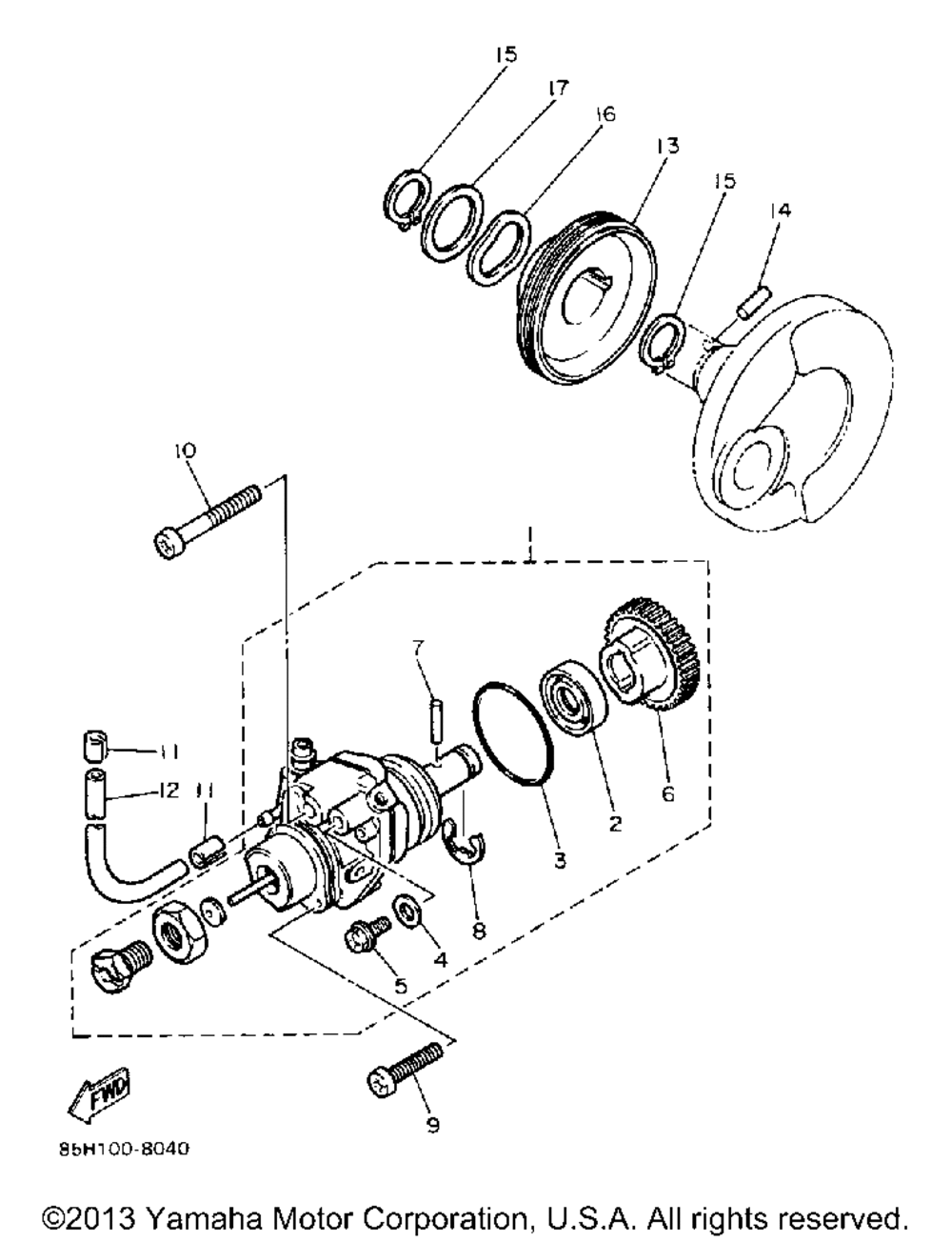 15
17
16
13
15
14
10
1
7
11
12
11
3
2
6
8
4
5
9
FWD
85H100-8040

©2013 Yamaha Motor Corporation, U.S.A. All rights reserved.