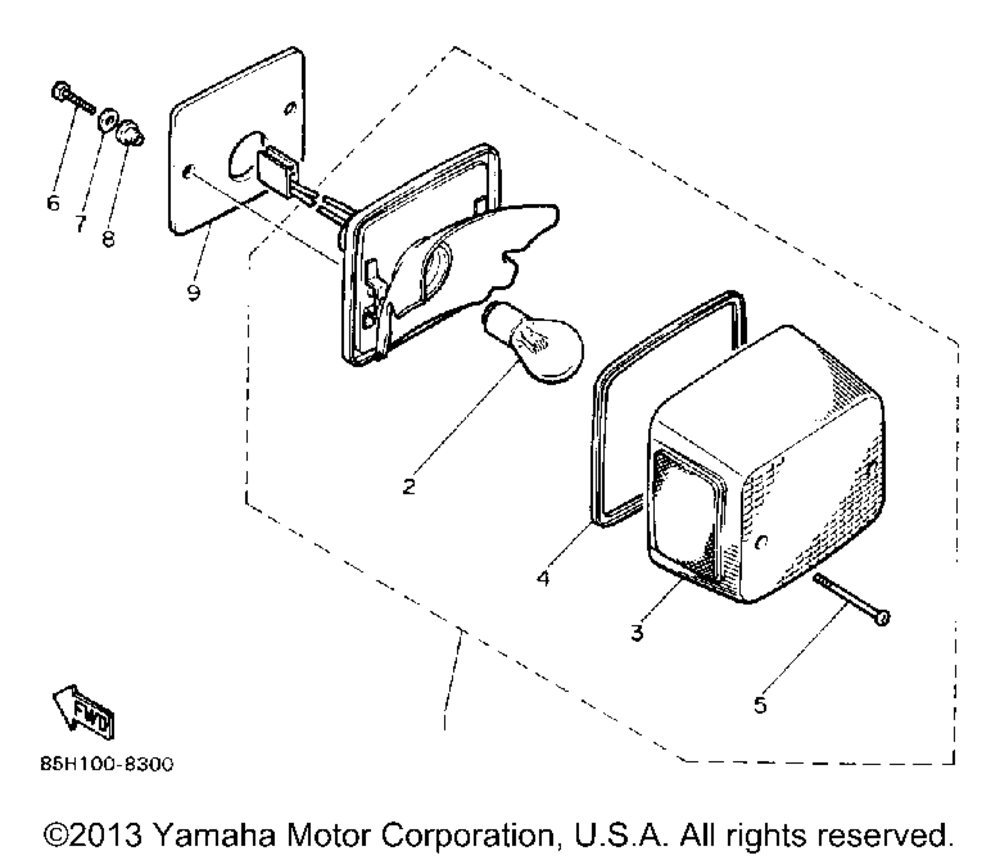 6
7
8
9
2
4
3
5
FWD
85H100-8300

©2013 Yamaha Motor Corporation, U.S.A. All rights reserved.