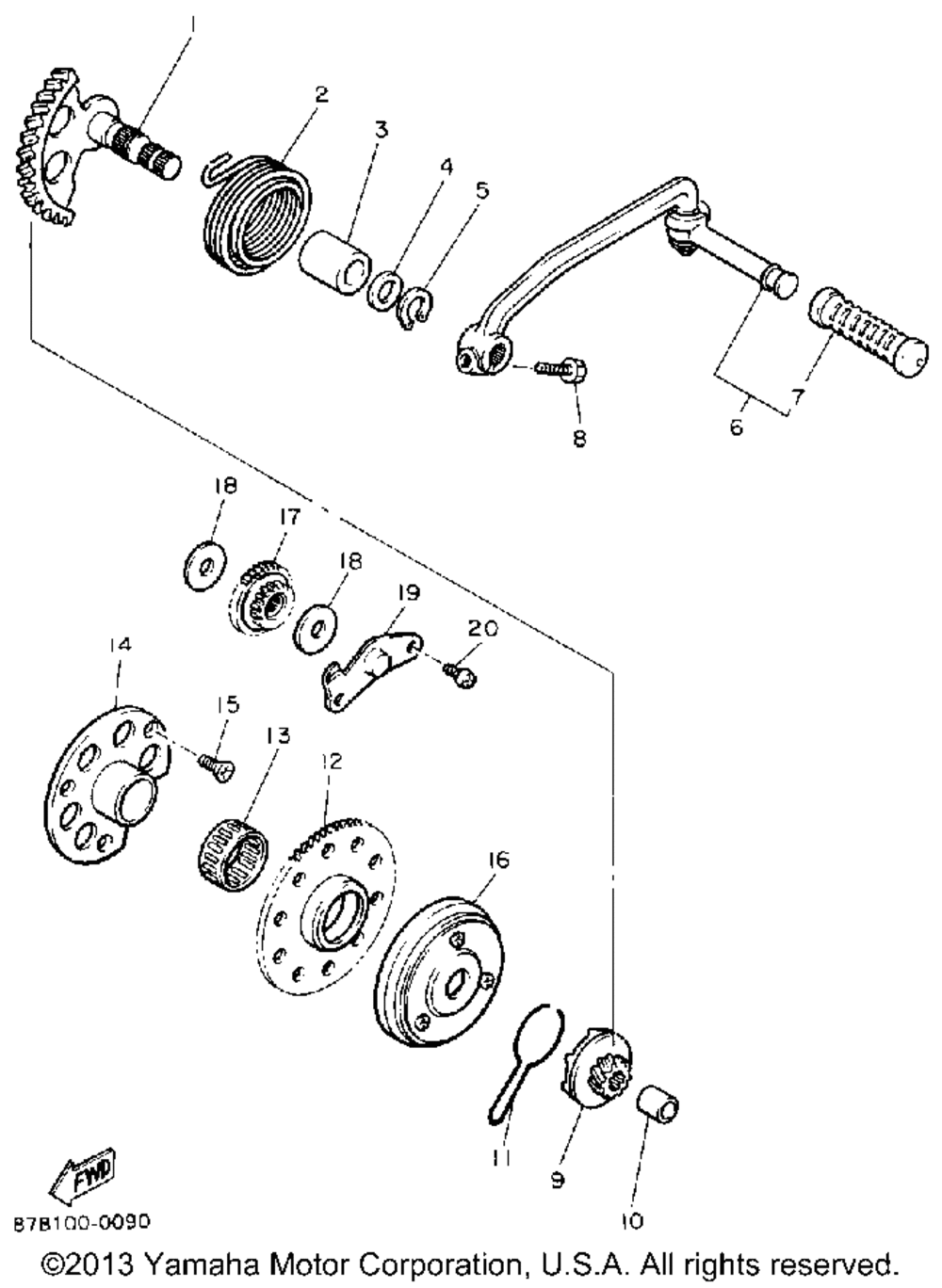 1
2
3
4
5
6
7
8
18
17
18
19
20
14
15
13
12
16
11
9
10
FWD
87B100-0090
©2013 Yamaha Motor Corporation, U.S.A. All rights reserved.