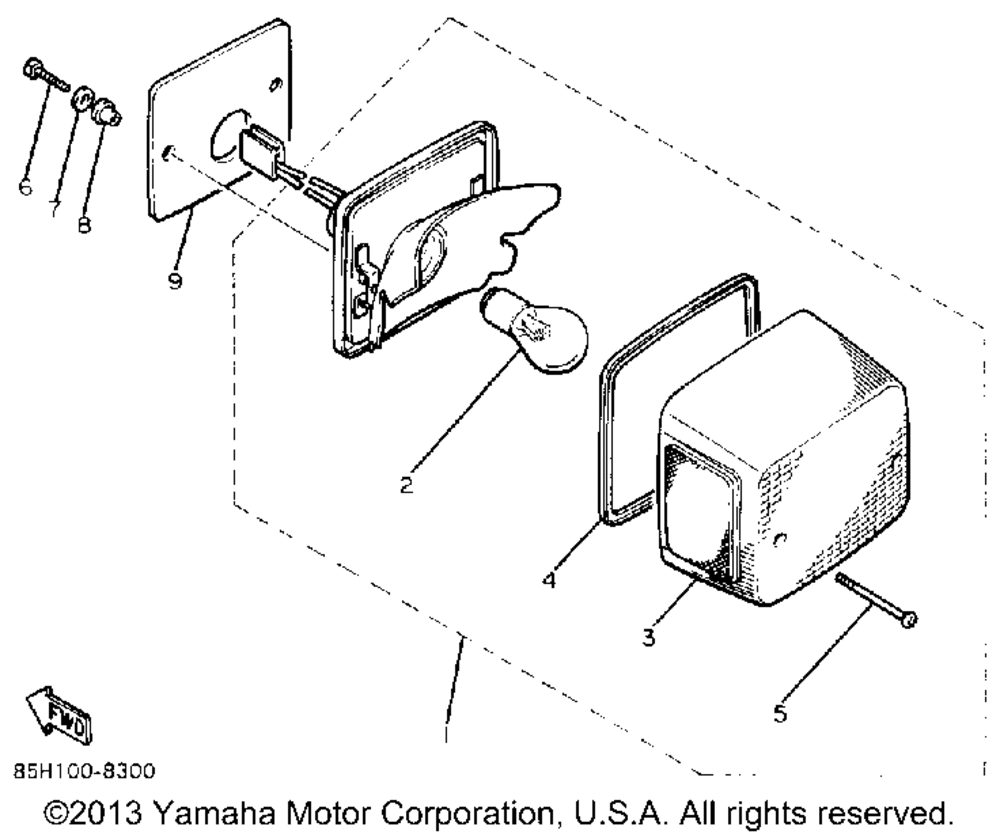 6
7
8
9
2
4
3
5
1
FWD
85H100-8300
©2013 Yamaha Motor Corporation, U.S.A. All rights reserved.