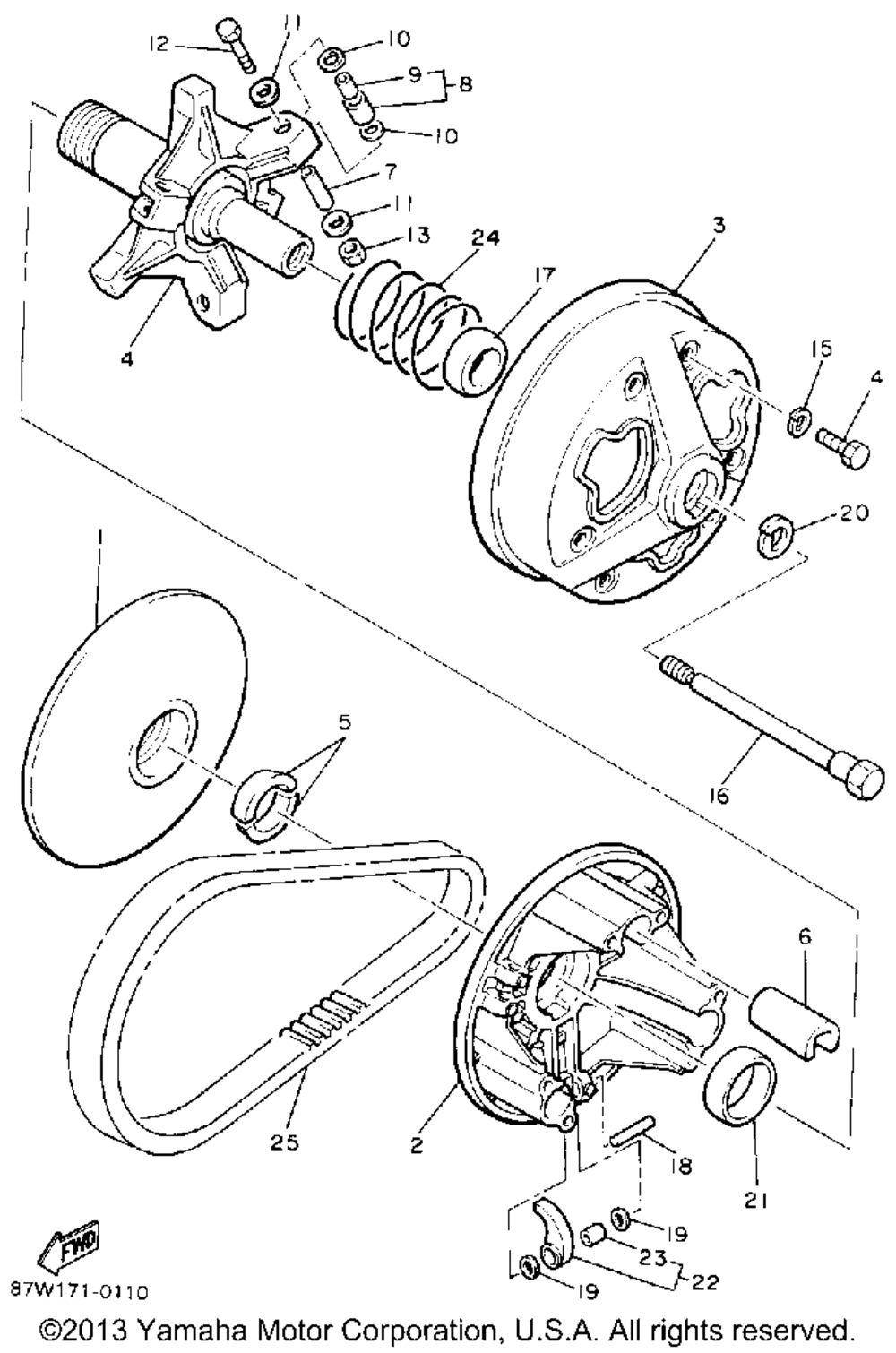 12
11
10
9
8
10
7
11
13
24
17
3
4
15
4
20
1
5
16
6
25
2
18
21
19
23
22
19
FWD
87W171-0110
©2013 Yamaha Motor Corporation, U.S.A. All rights reserved.