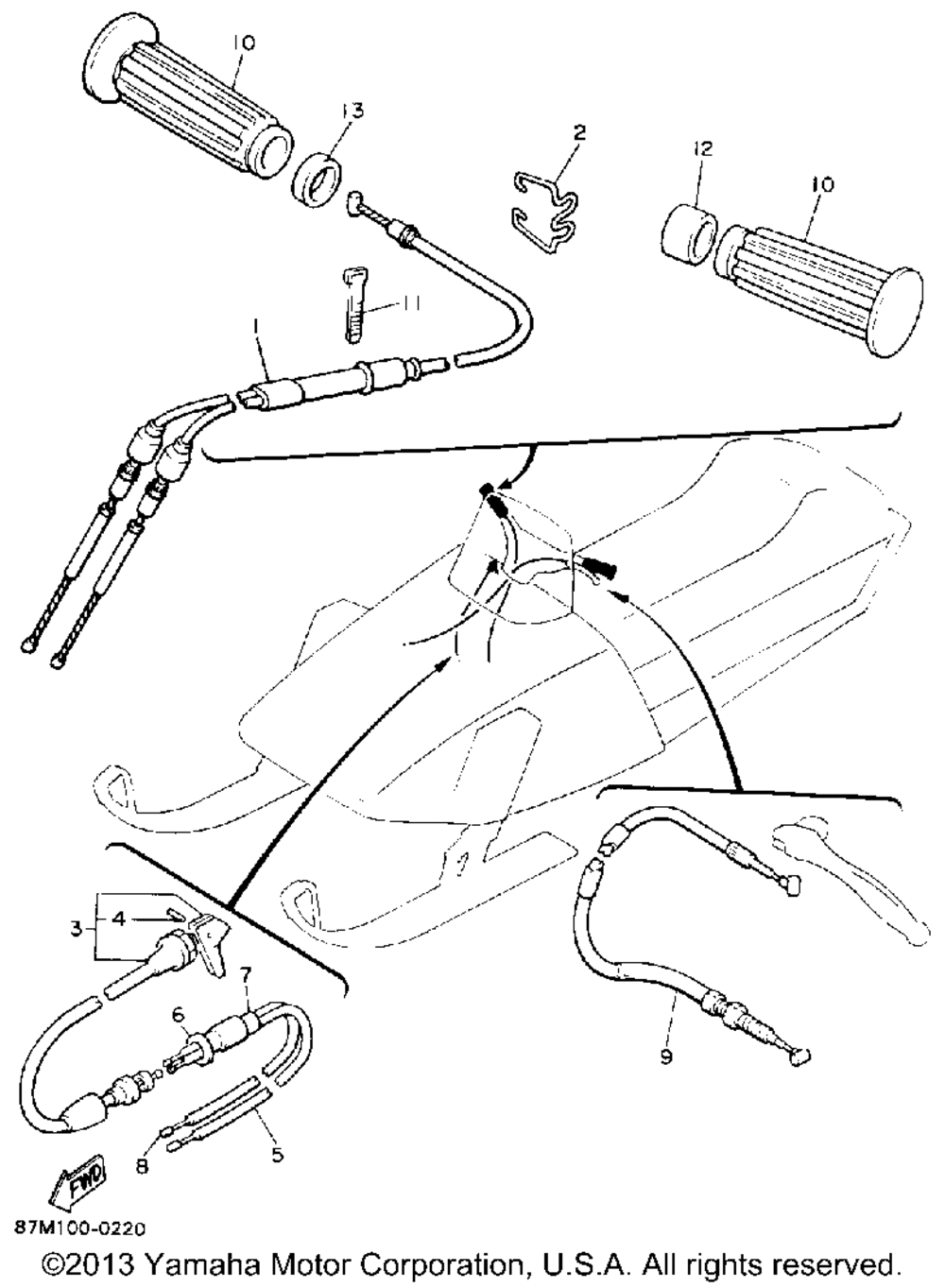 10
13
2
12
10
11
1
3
4
7
6
8
5
9
FWD
87M100-0220
©2013 Yamaha Motor Corporation, U.S.A. All rights reserved.