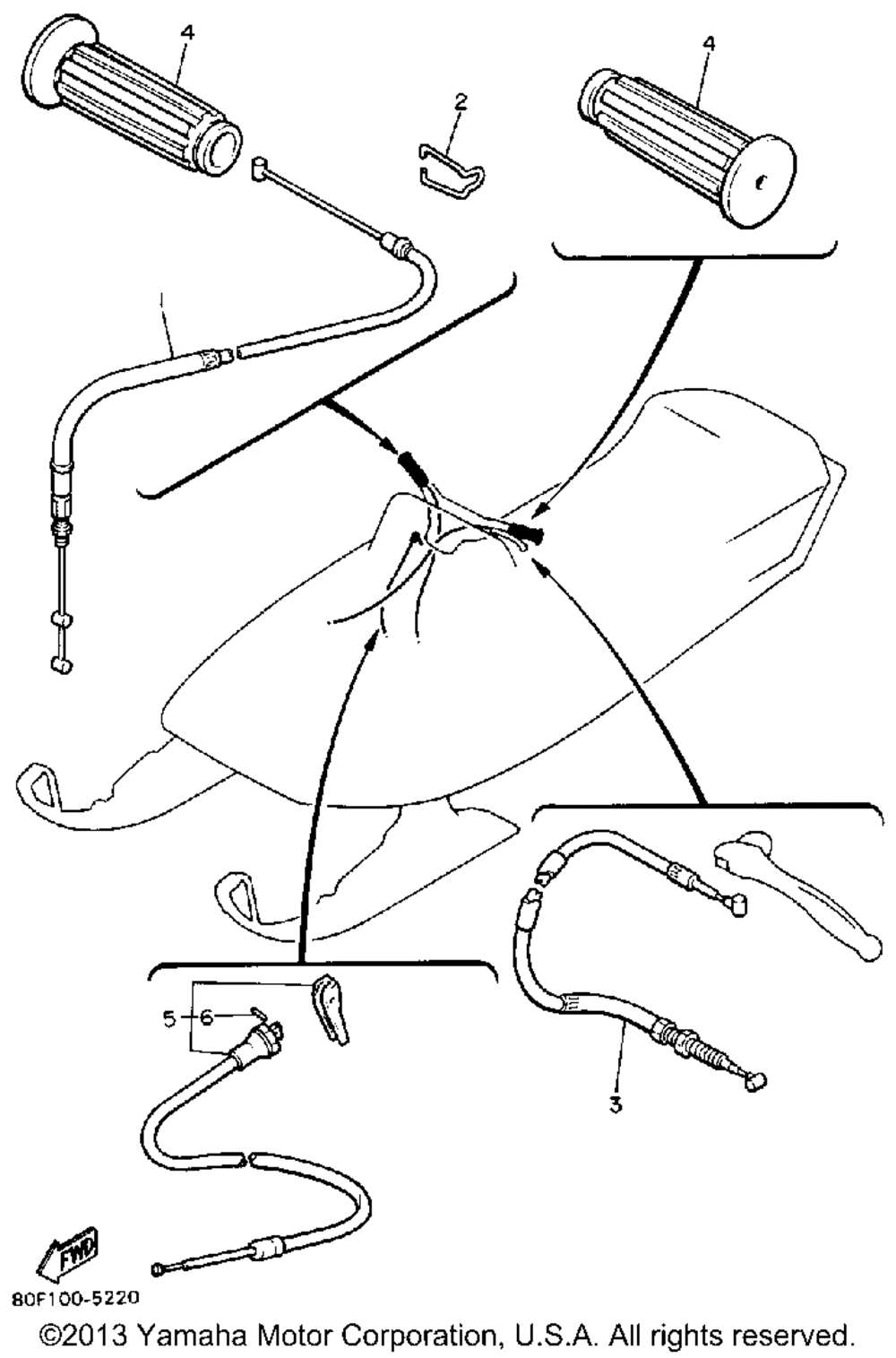 4
2
4
5
6
3
FWD
80F100-5220
©2013 Yamaha Motor Corporation, U.S.A. All rights reserved.