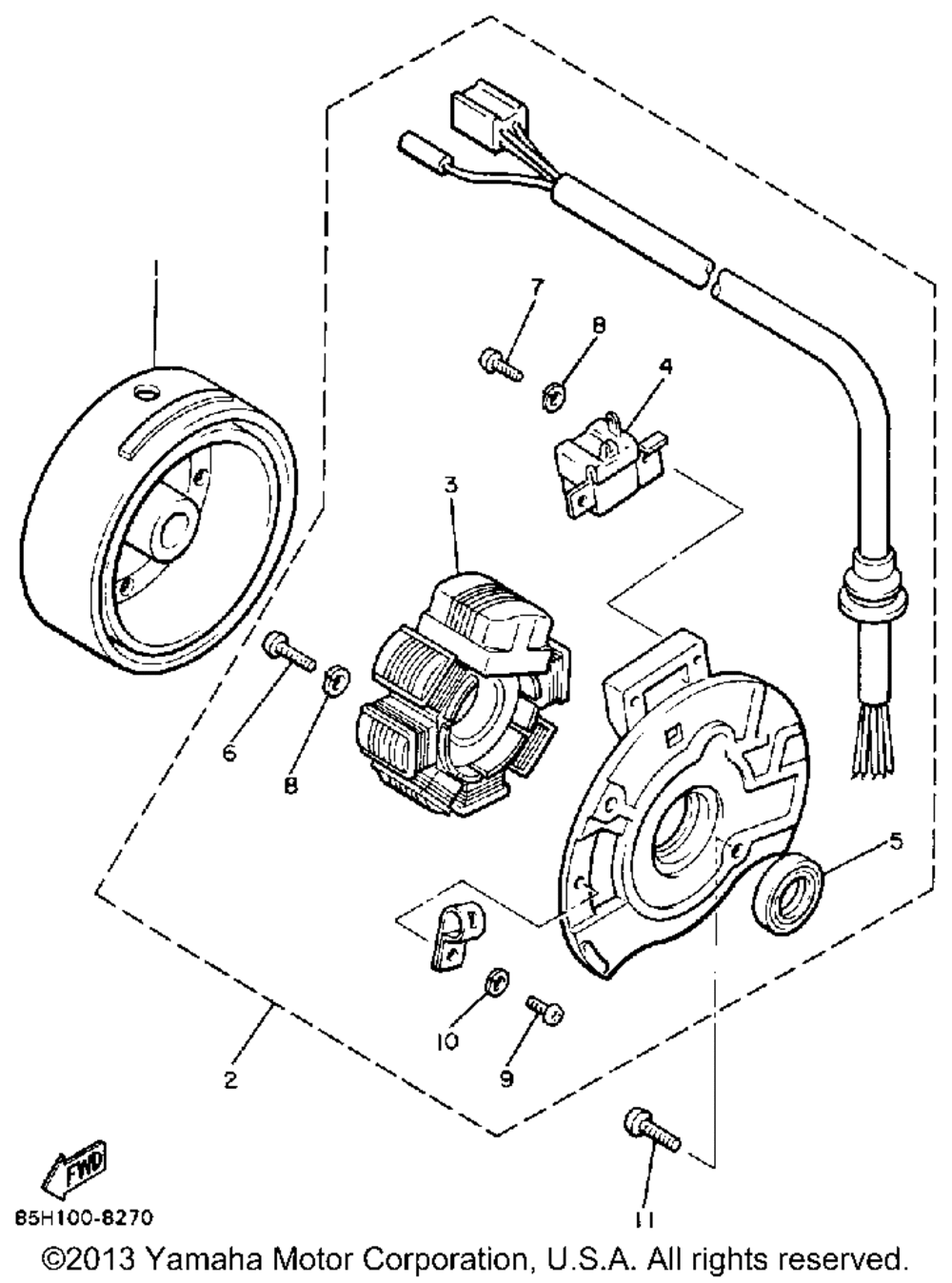 1
7
8
4
3
6
8
5
10
9
2
11
FWD
85H100-8270
©2013 Yamaha Motor Corporation, U.S.A. All rights reserved.