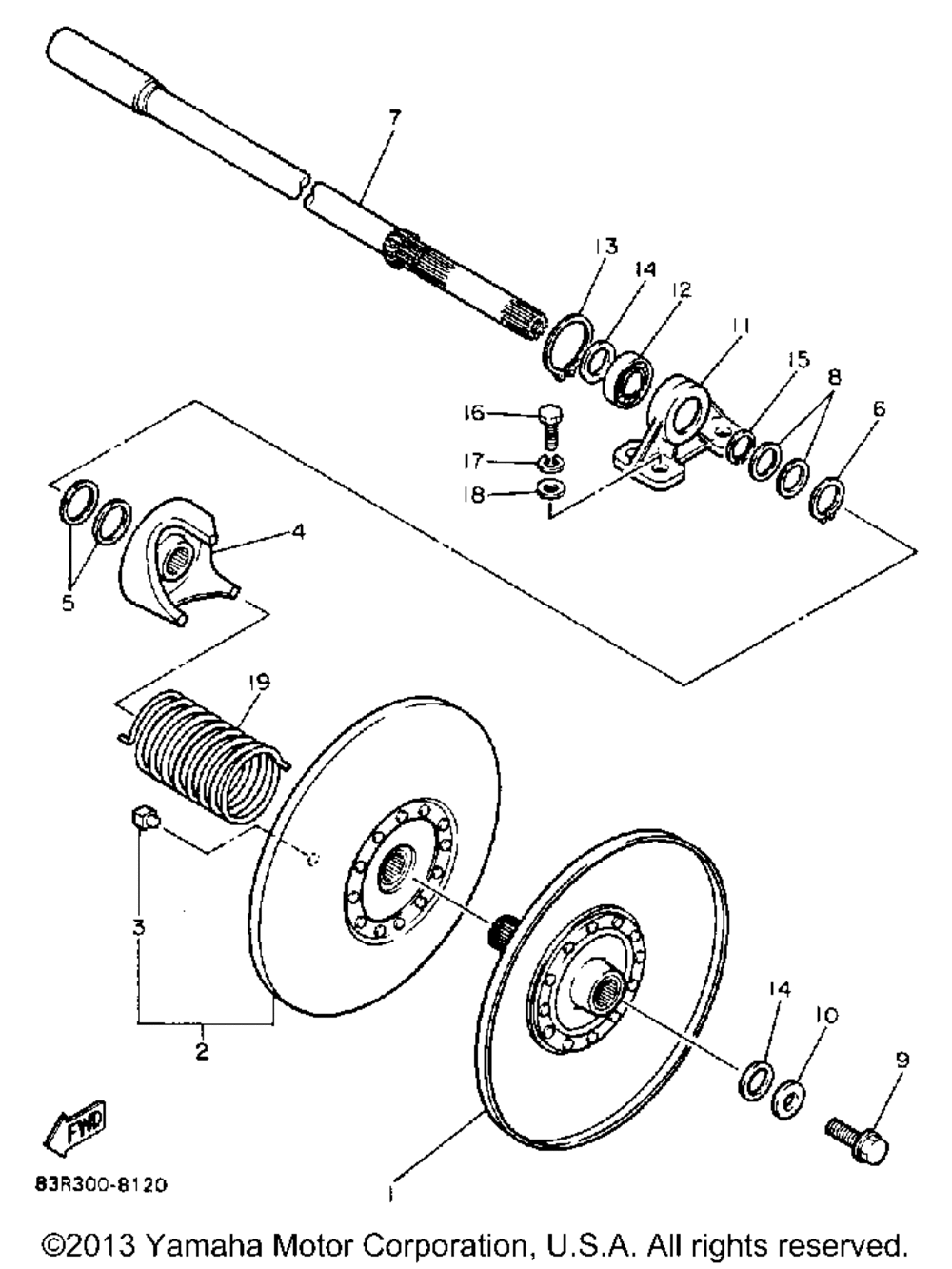 7

13
14
12
11
15
8
6
16
17
18
4
5
19
3
2
14
10
9
1
FWD
83R300-8120

©2013 Yamaha Motor Corporation, U.S.A. All rights reserved.