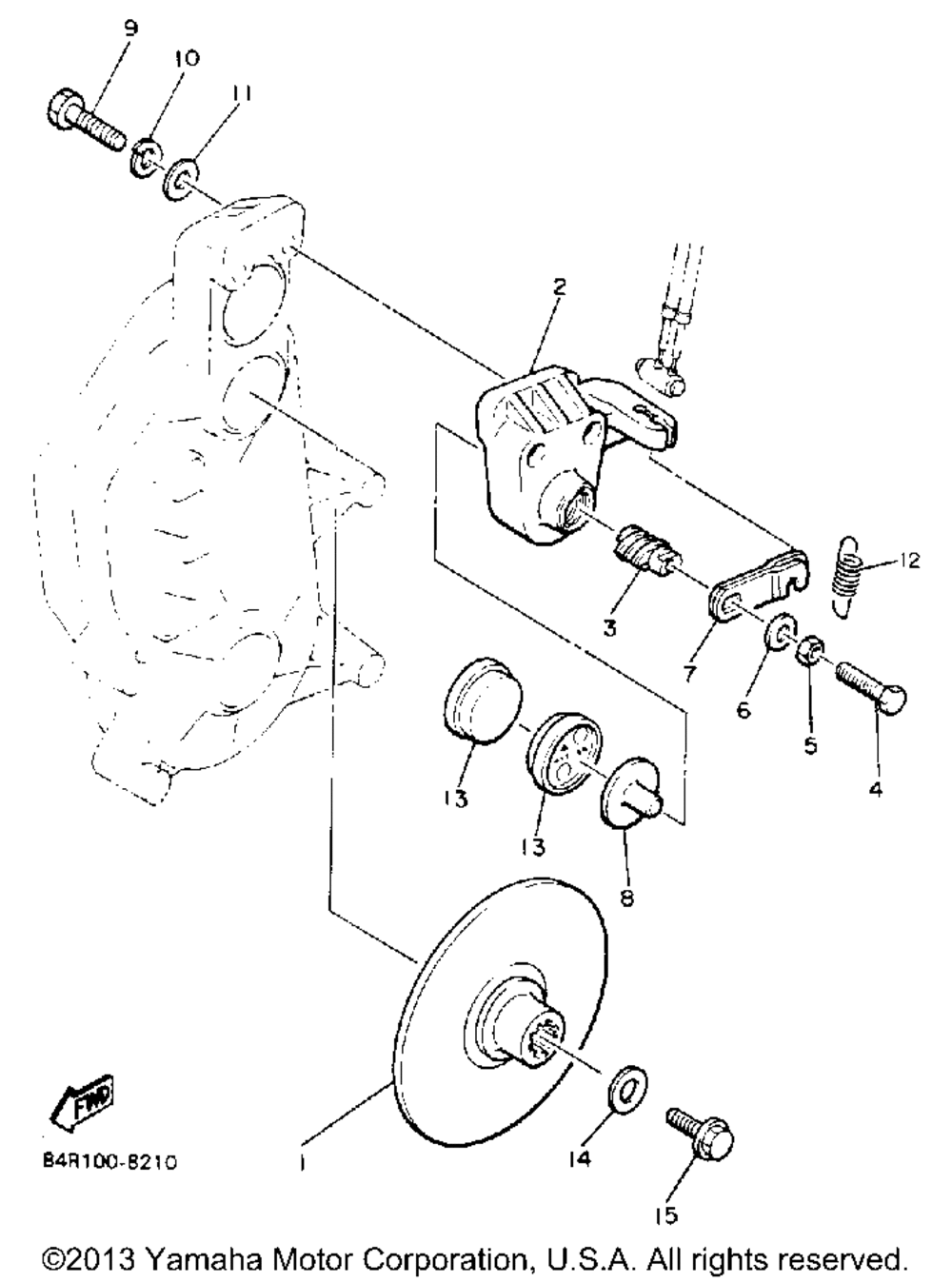 9
10
11
2
12
3
7
6
5
4
13
13
8
FWD
84R100-8210
1
14
15
©2013 Yamaha Motor Corporation, U.S.A. All rights reserved.