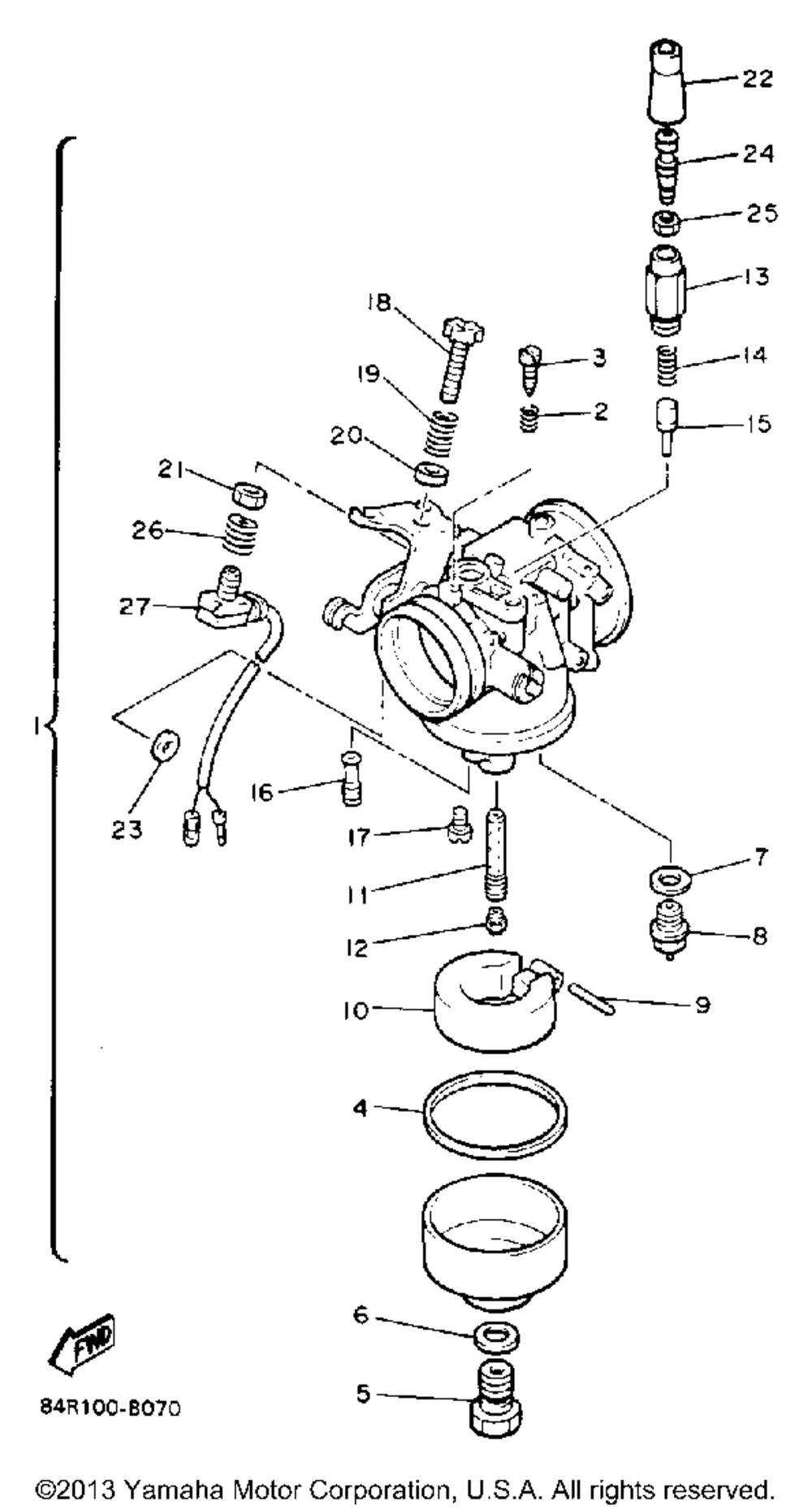 22
24
25
13
18
3
14
19
2
15
20
21
26
27
1
23
16
17
11
7
12
8
10
9
4
6
5
FWD
84R100-B070

©2013 Yamaha Motor Corporation, U.S.A. All rights reserved.