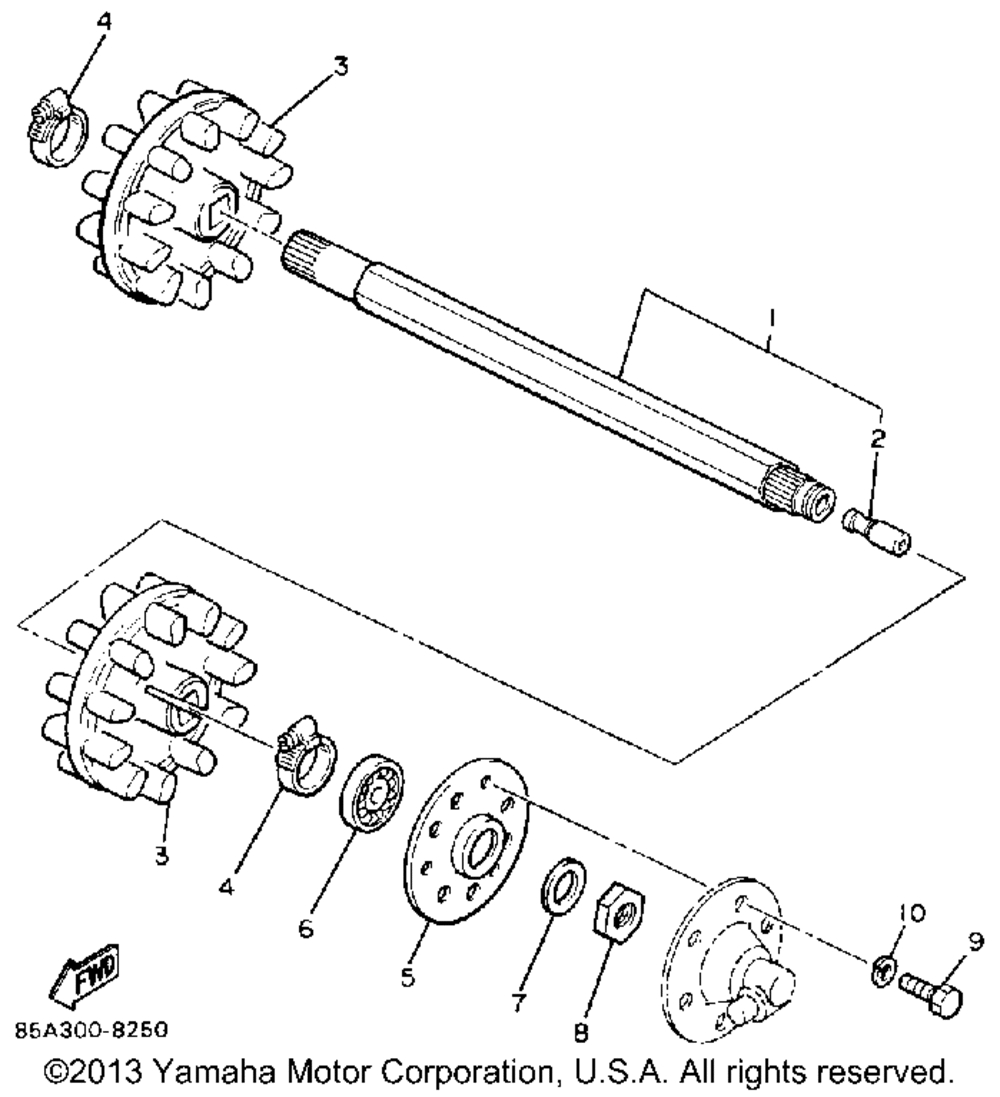 4
3
1
2
3
4
6
5
7
8
10
9
FWD
85A300-8250
©2013 Yamaha Motor Corporation, U.S.A. All rights reserved.