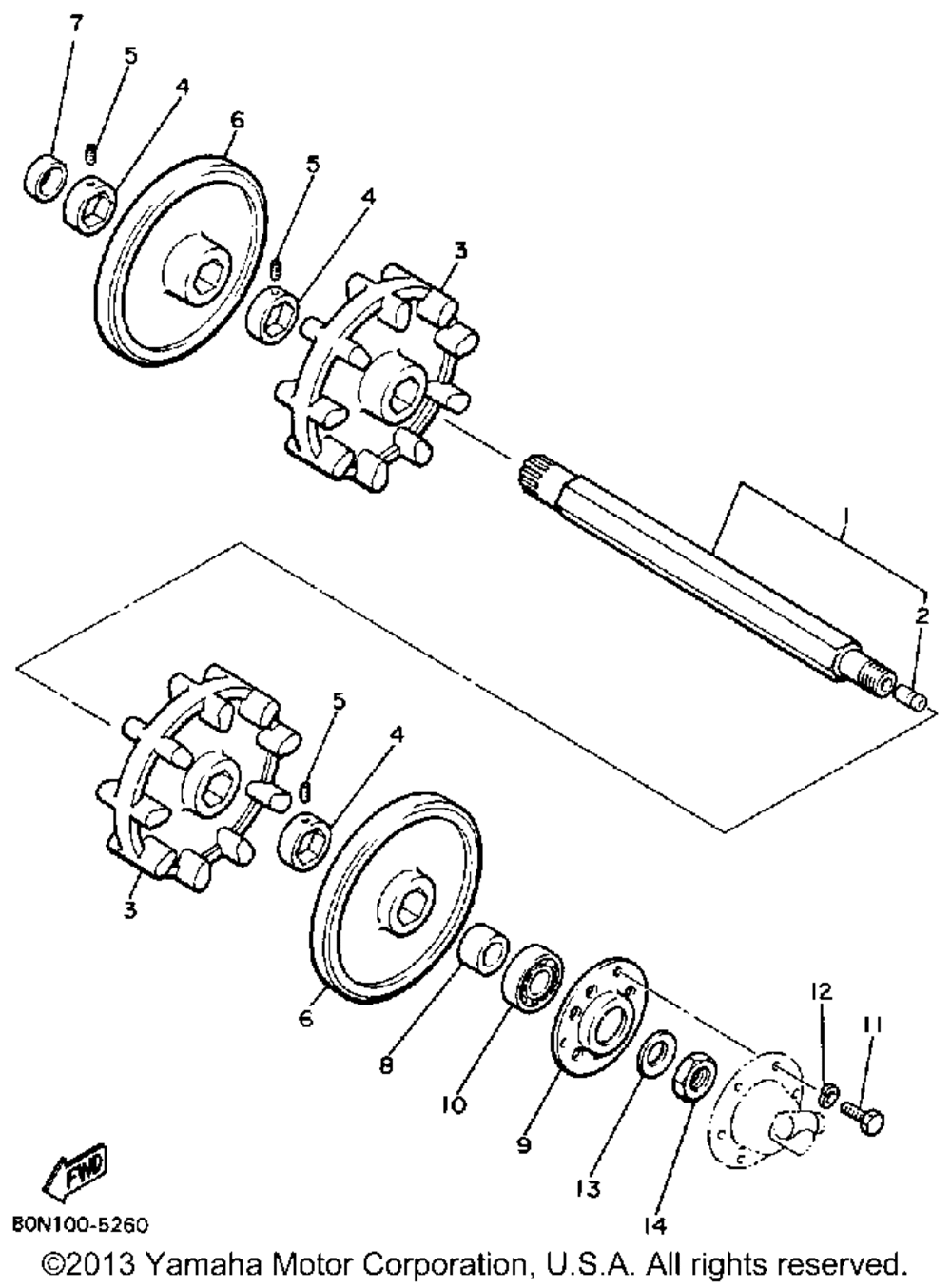 7
5
4
6
5
4
3
1
2
5
4
3
6
8
10
9
13
14
12
11
FWD
80N100-5260
©2013 Yamaha Motor Corporation, U.S.A. All rights reserved.