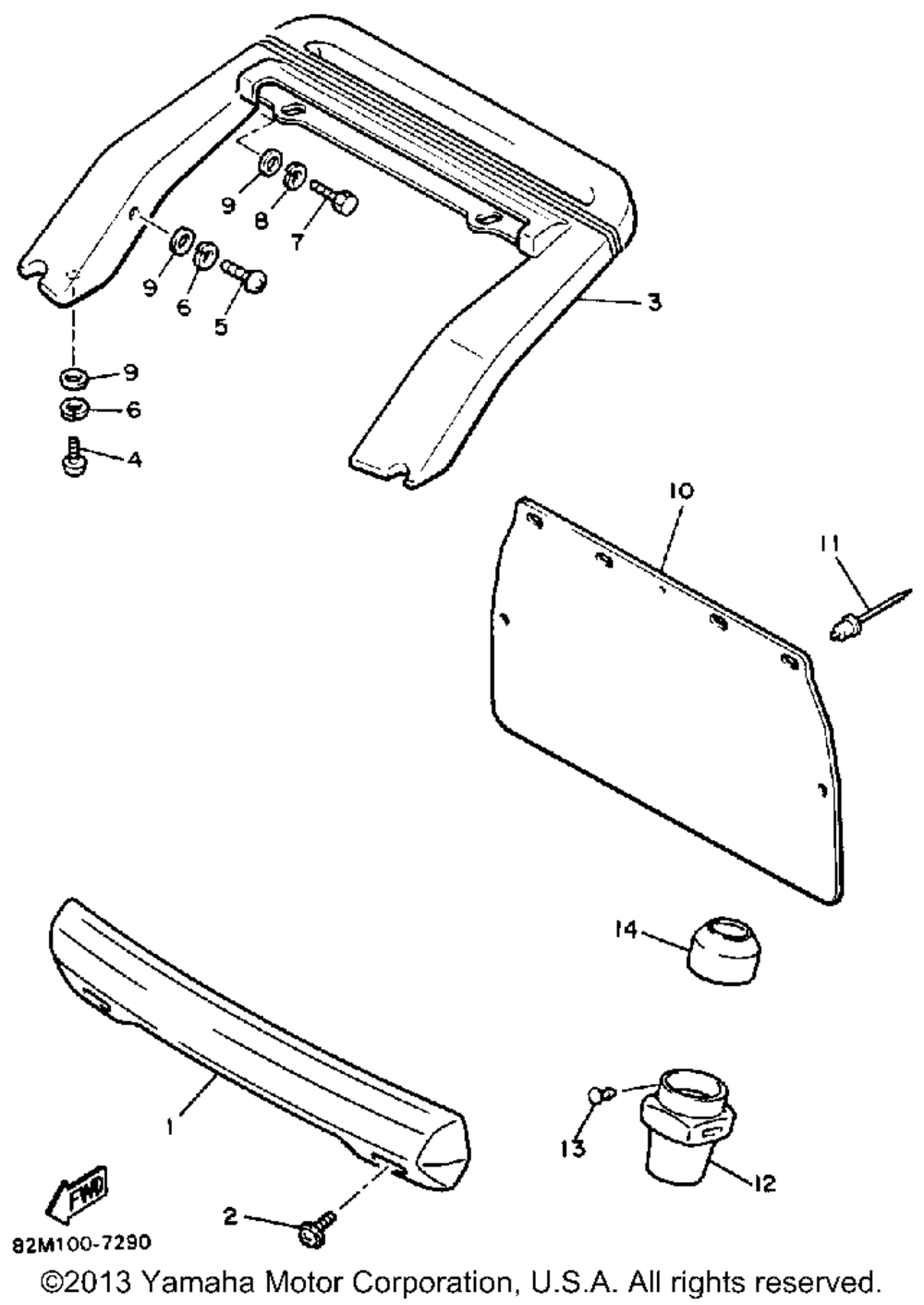 9
8
7
9
6
5
3
9
6
4
10
11
14
1
13
12
FWD
2
82M100-7290
©2013 Yamaha Motor Corporation, U.S.A. All rights reserved.