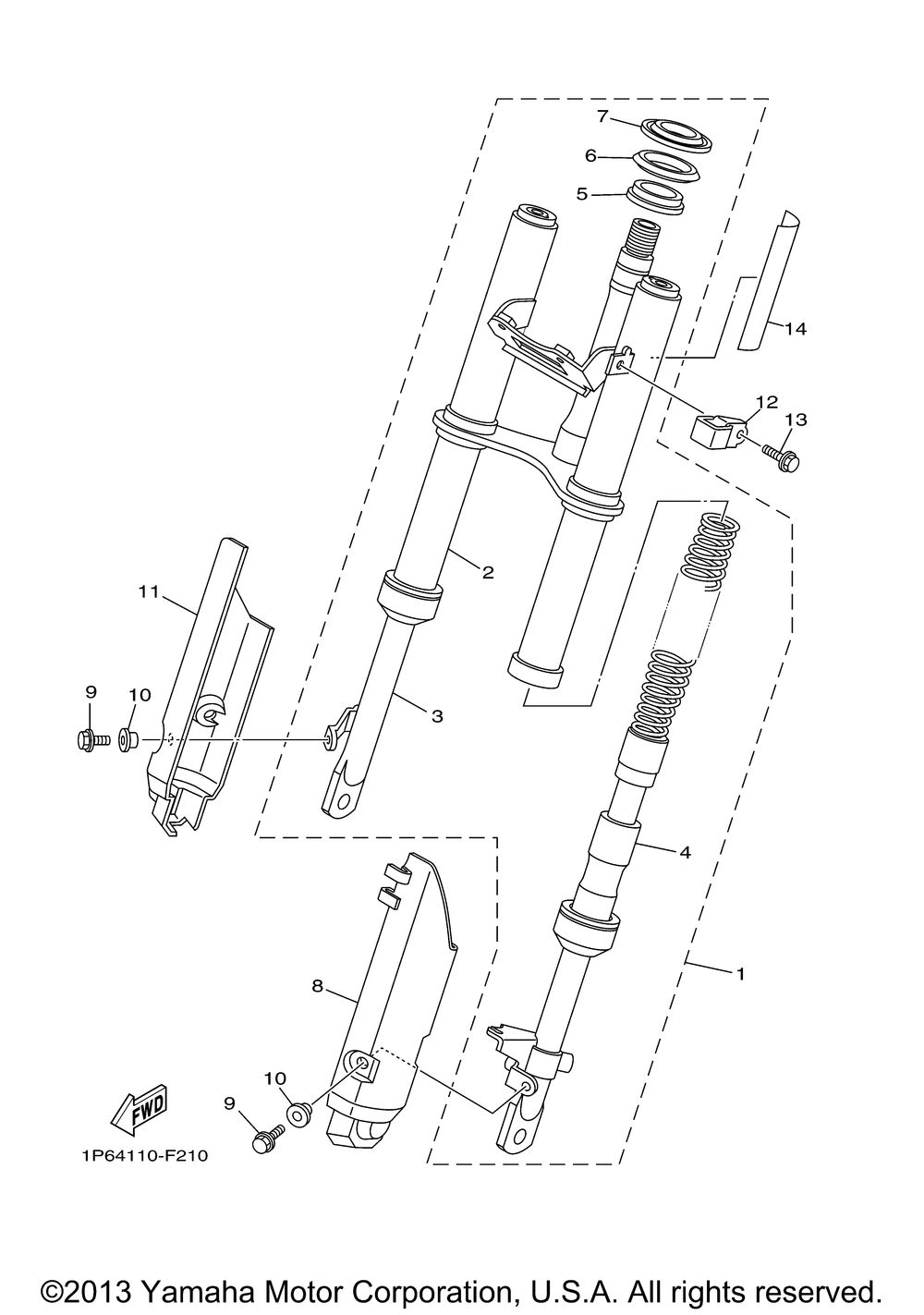 7
6
5
14
12
13
2
11
9
10
3
4
1
8
10
9
FWD
1P64110-F210

©2013 Yamaha Motor Corporation, U.S.A. All rights reserved.