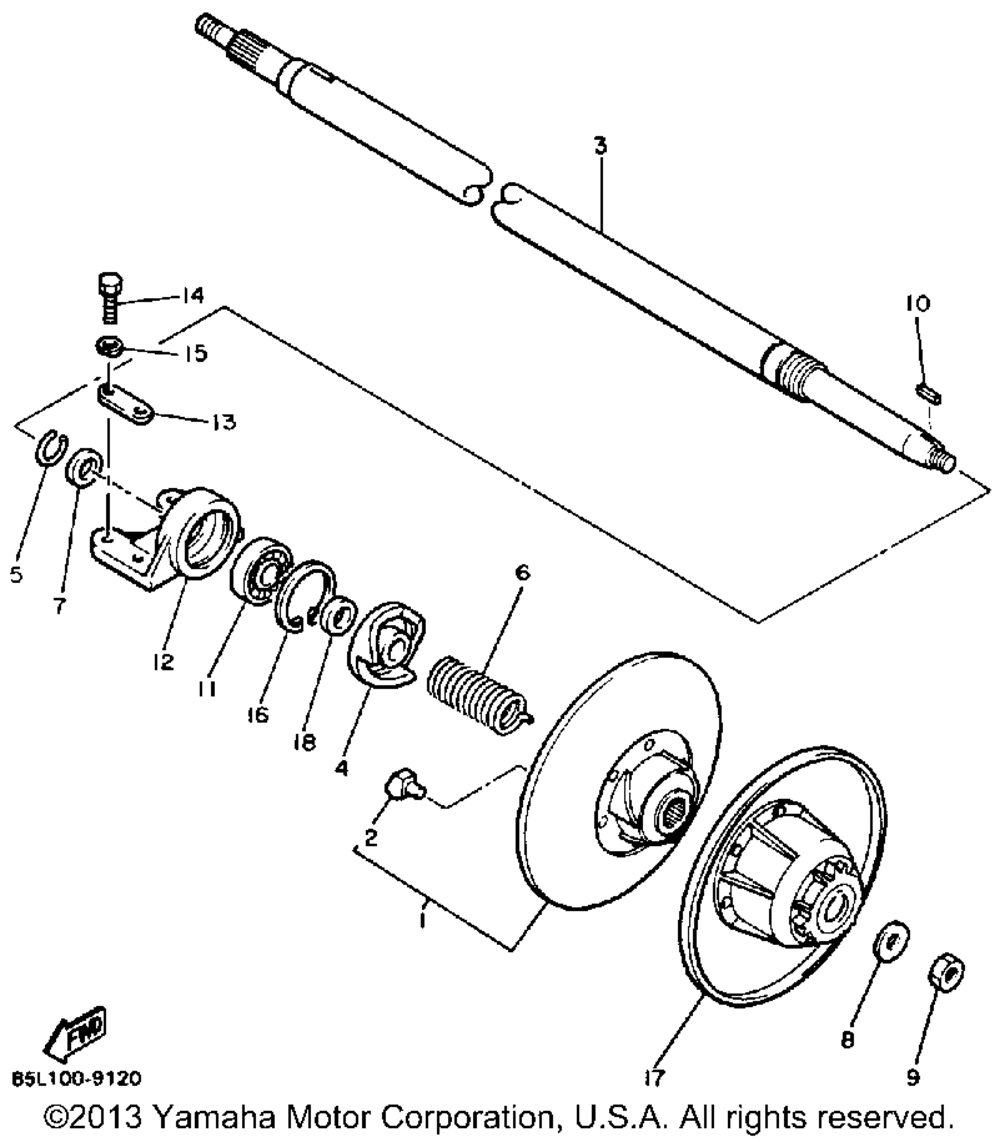 3
14
10
15
13
5
7
6
12
11
16
18
4
2
1
8
17
9
FWD
85L100-9120
©2013 Yamaha Motor Corporation, U.S.A. All rights reserved.