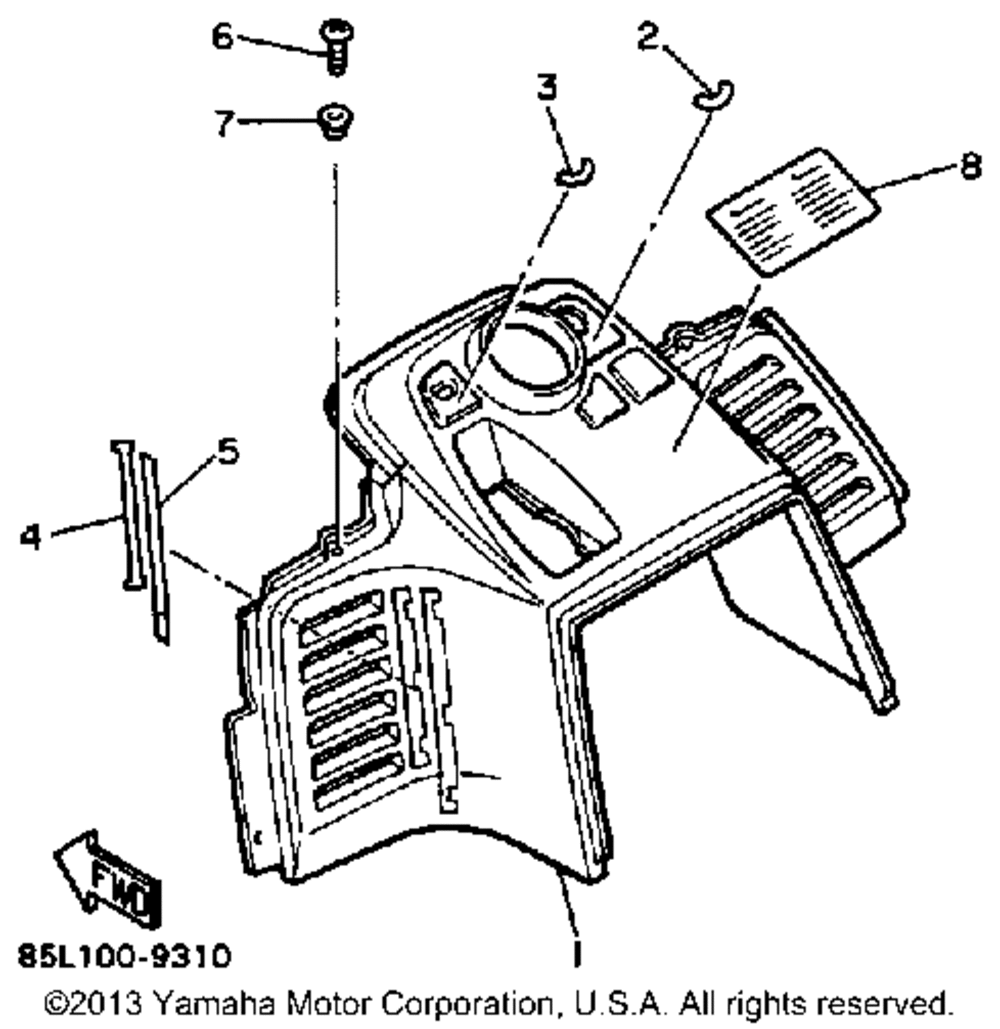 6
7
3
2
8
5
4
FWD
85L100-9310
1
©2013 Yamaha Motor Corporation, U.S.A. All rights reserved.