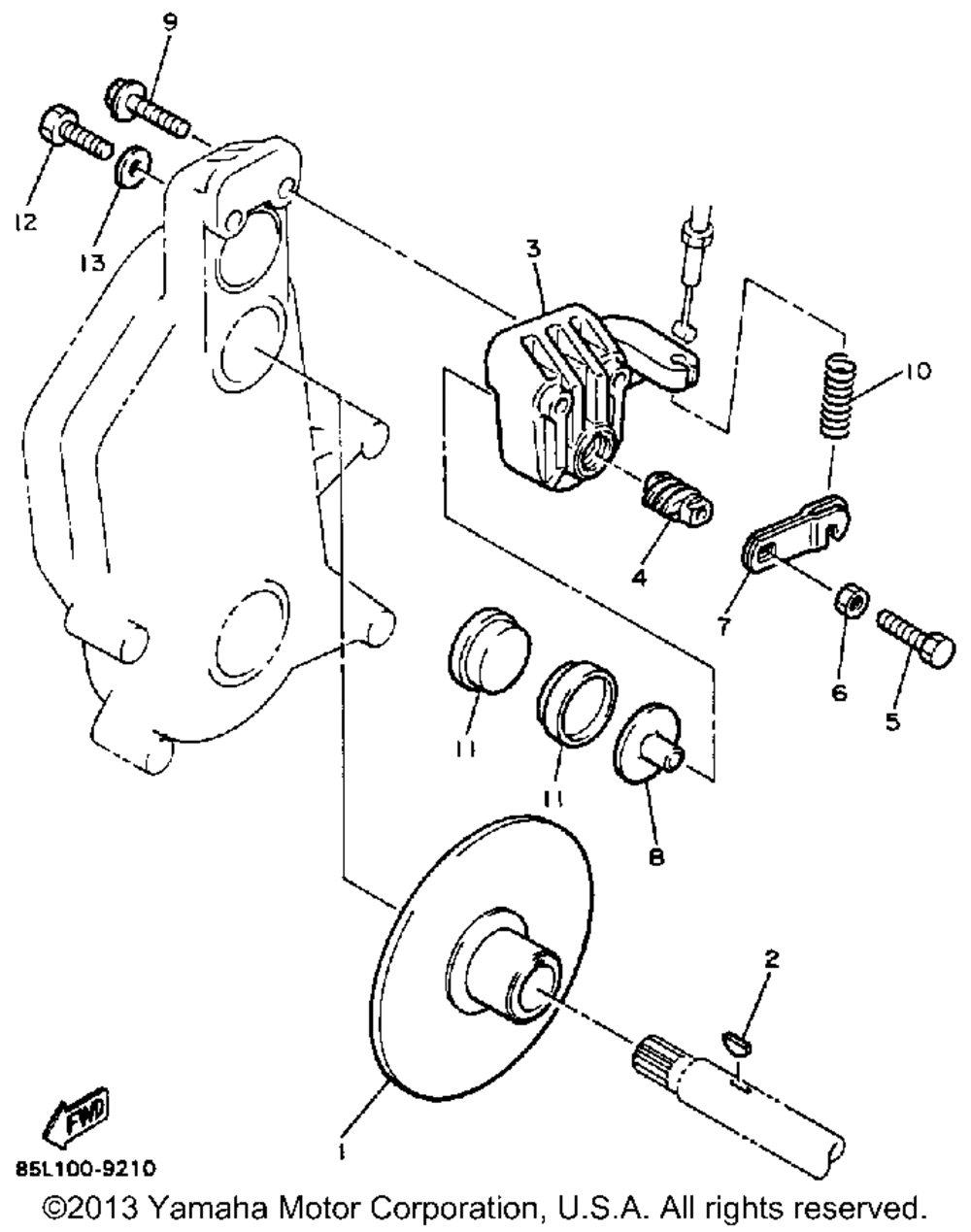 9
12
13
3
10
4
7
6
5
11
11
8
2
1
FWD
85L100-9210
©2013 Yamaha Motor Corporation, U.S.A. All rights reserved.