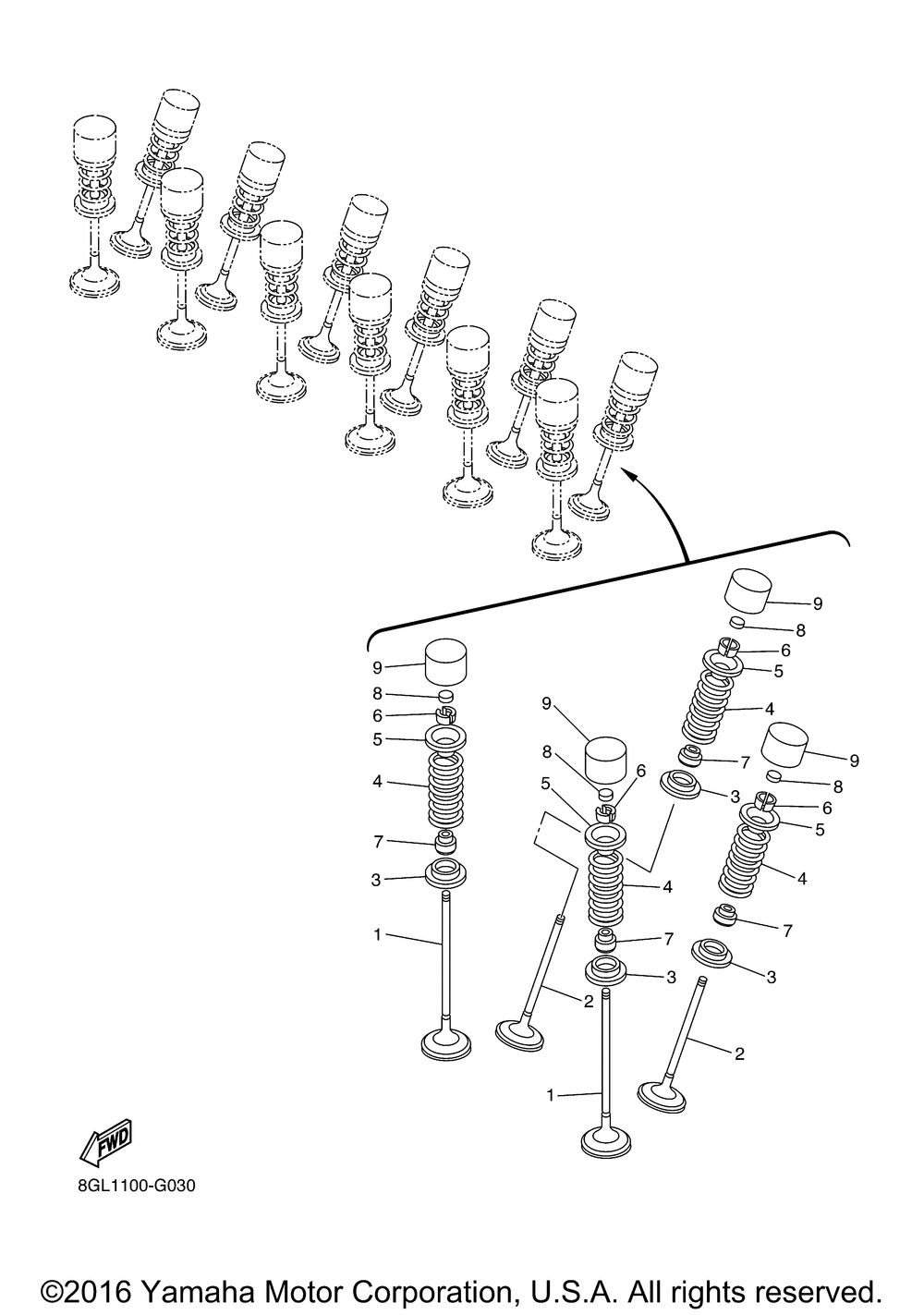 9
8
6
5
4
7
3
1
9
8
6
5
4
7
3
2
1
9
8
6
5
4
7
3
9
8
6
5
4
7
3
2
FWD
8GL1100-G030

©2016 Yamaha Motor Corporation, U.S.A. All rights reserved.