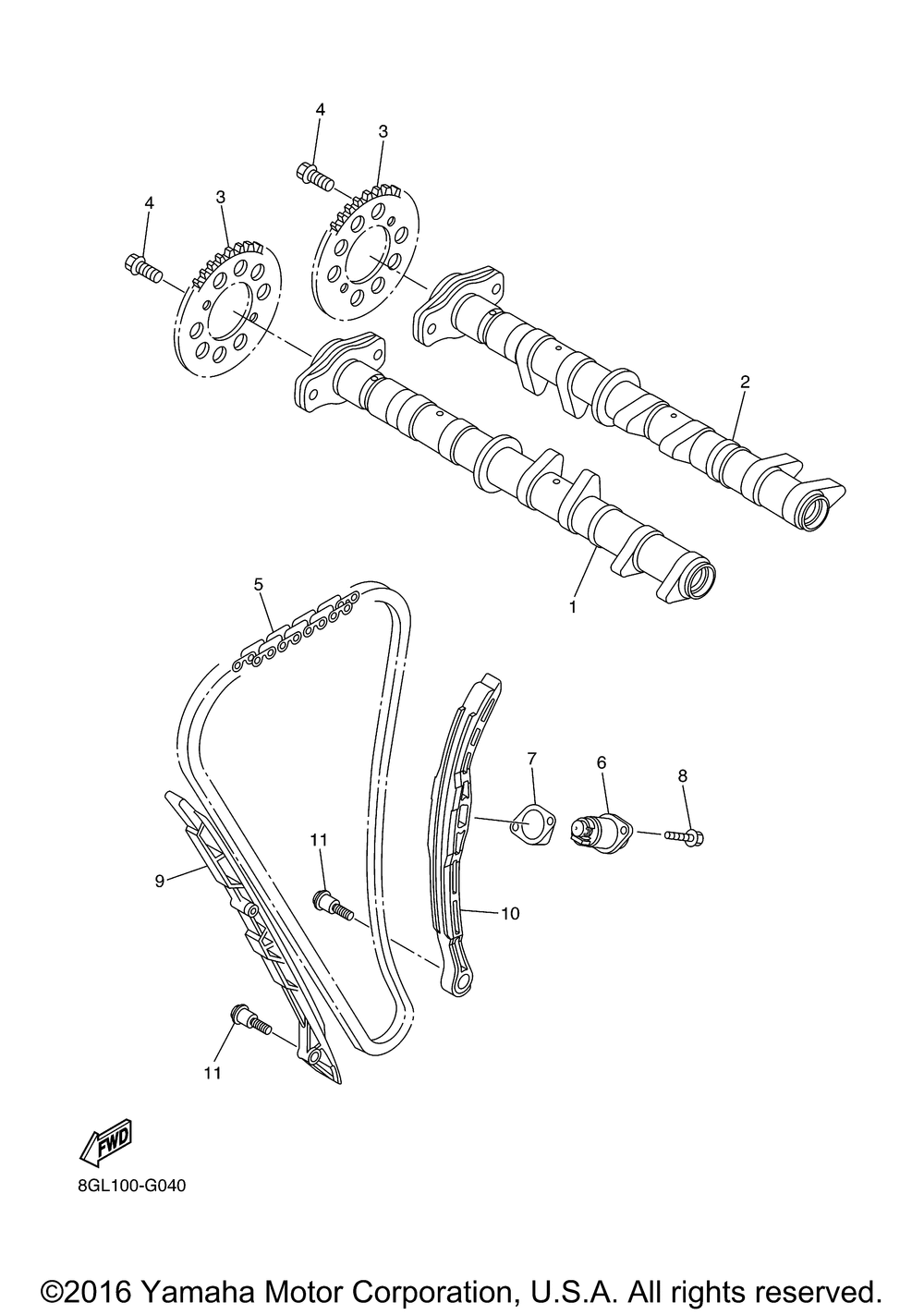 4
3
4
3
2
1
5
7
6
8
11
9
10
11
FWD
8GL100-G040

©2016 Yamaha Motor Corporation, U.S.A. All rights reserved.